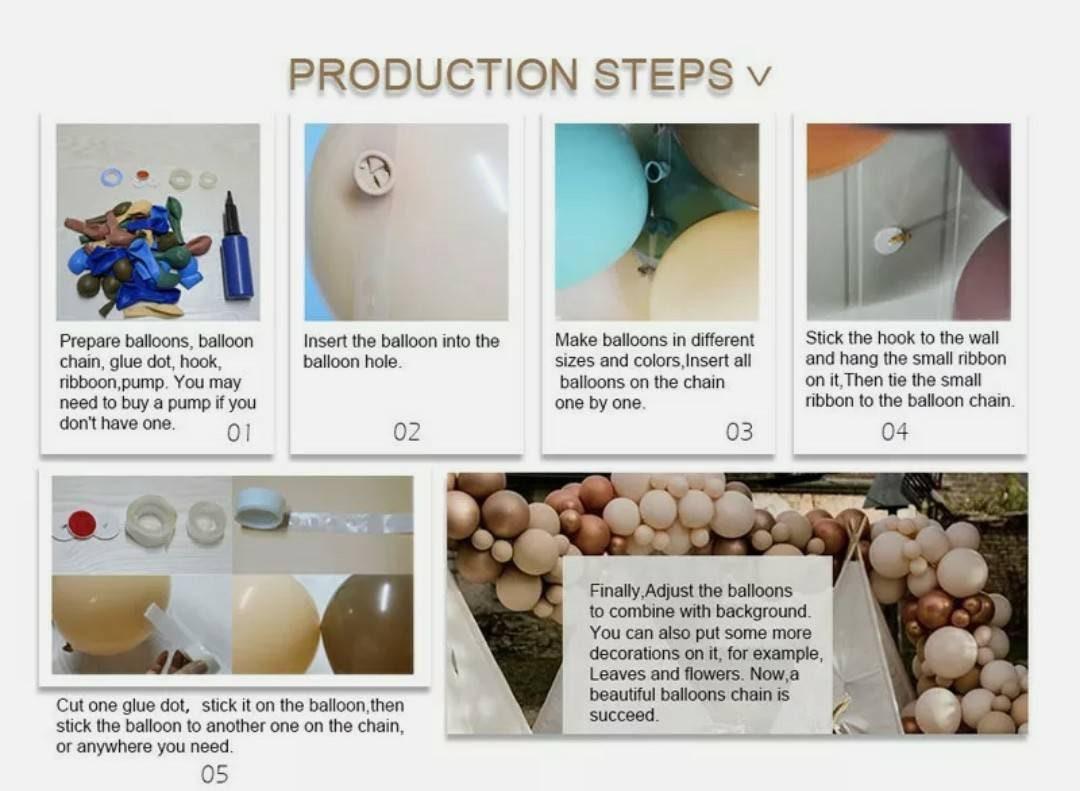 PRODUCTION STEPS ∨

Prepare balloons, balloon chain, glue dot, hook, ribboon,pump. You may need to buy a pump if you don't have one.
01

Insert the balloon into the balloon hole.
02

Make balloons in different sizes and colors,Insert all balloons on the chain one by one.
03

Stick the hook to the wall and hang the small ribbon on it,Then tie the small ribbon to the balloon chain.
04

Cut one glue dot, stick it on the balloon,then stick the balloon to another one on the chain, or anywhere you need.
05

Finally,Adjust the balloons to combine with background. You can also put some more decorations on it, for example, Leaves and flowers. Now,a beautiful balloons chain is succeed.