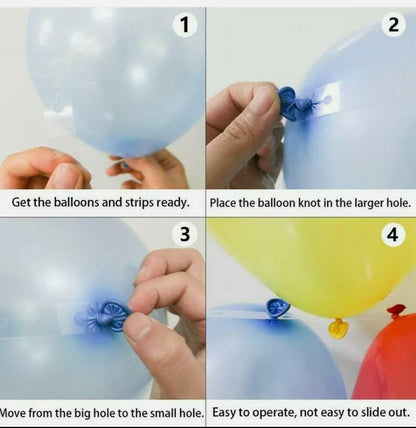 1

Get the balloons and strips ready.

2

Place the balloon knot in the larger hole.

3

Move from the big hole to the small hole.

4

Easy to operate, not easy to slide out.