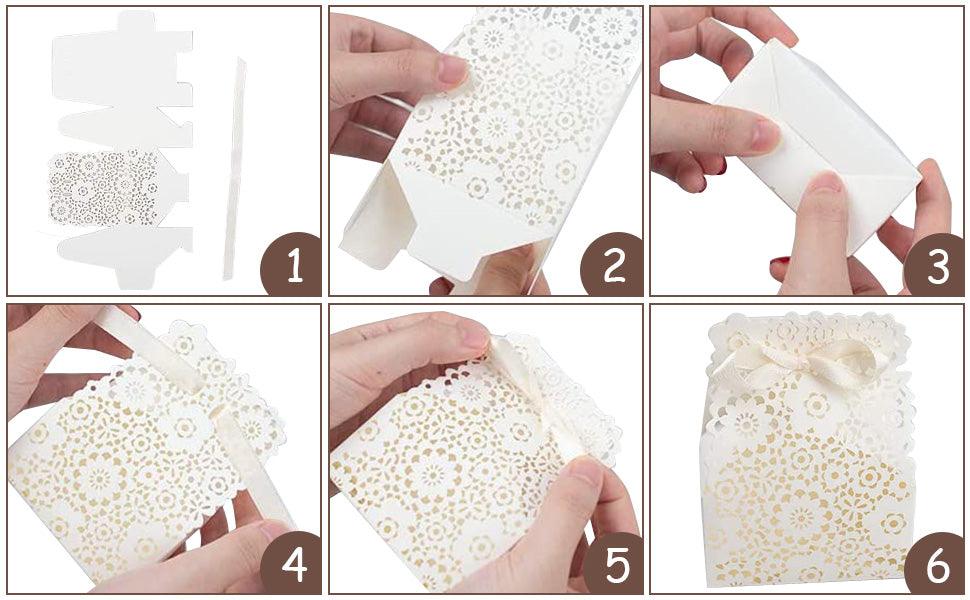 1
2
3
4
5
6