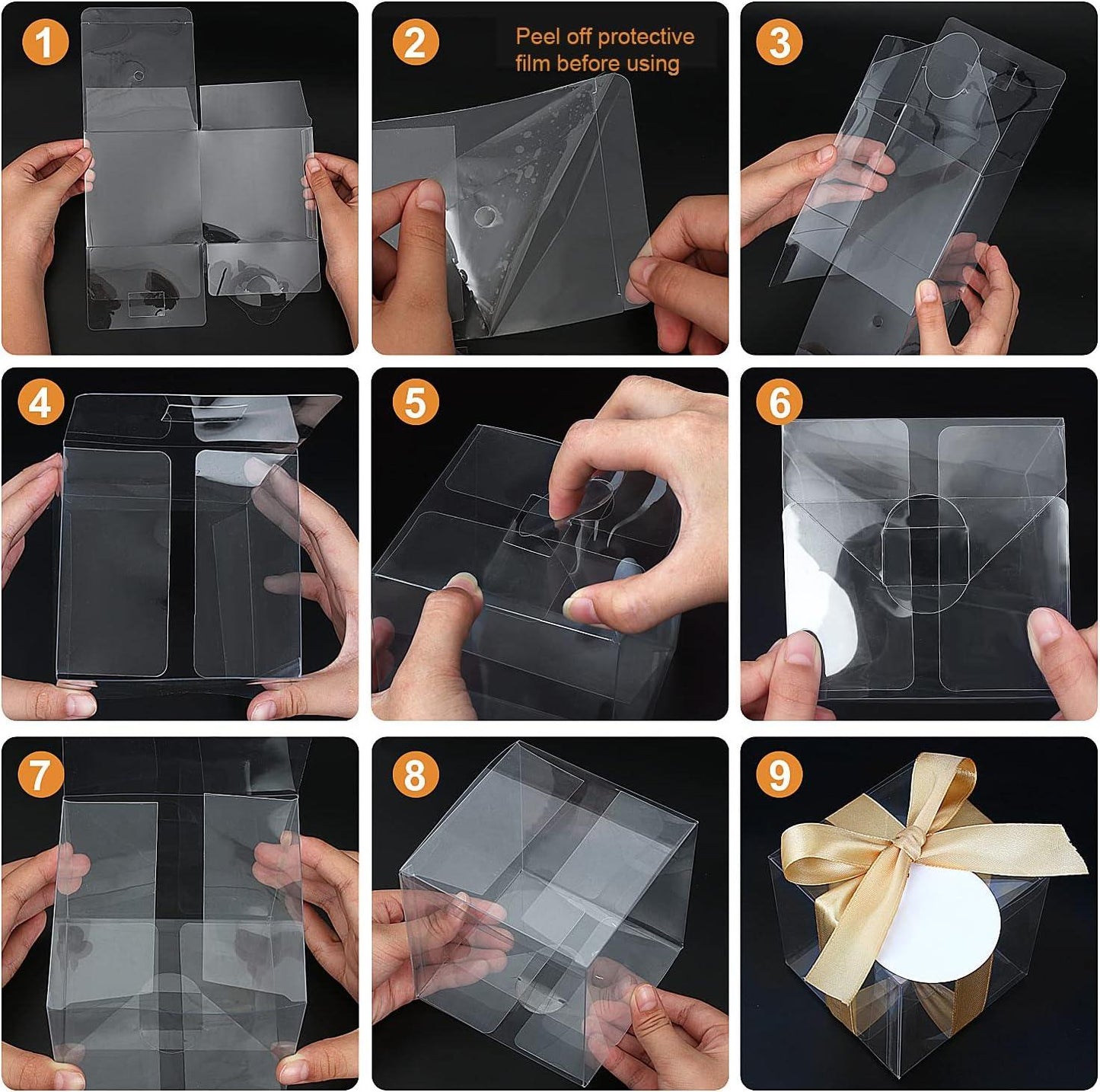 1

2 Peel off protective film before using

3

4

5

6

7

8

9