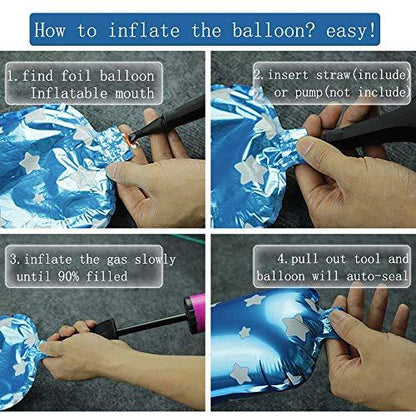 How to inflate the balloon? easy!

1. find foil balloon Inflatable mouth

2. insert straw(include) or pump(not include)

3. inflate the gas slowly until 90% filled

4. pull out tool and balloon will auto-seal