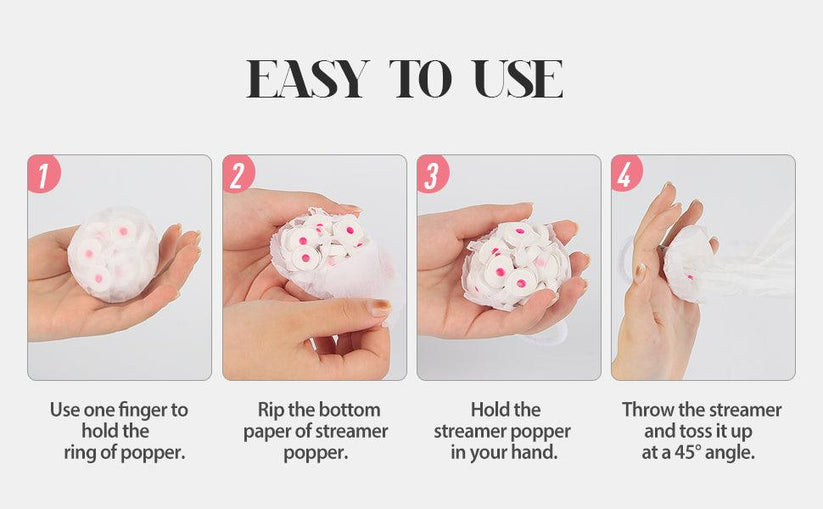 EASY TO USE

1

Use one finger to hold the ring of popper.

2

Rip the bottom paper of streamer popper.

3

Hold the streamer popper in your hand.

4

Throw the streamer and toss it up at a 45° angle.