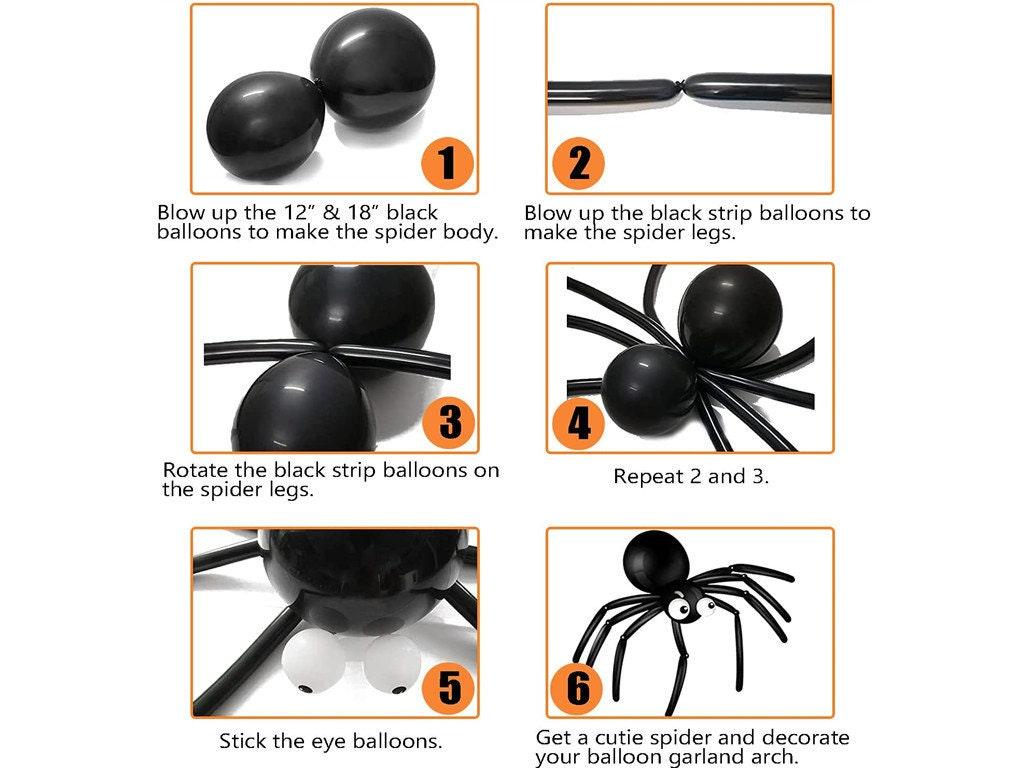 1

Blow up the 12" & 18" black balloons to make the spider body.

2

Blow up the black strip balloons to make the spider legs.

3

Rotate the black strip balloons on the spider legs.

4

Repeat 2 and 3.

5

Stick the eye balloons.

6

Get a cutie spider and decorate your balloon garland arch.