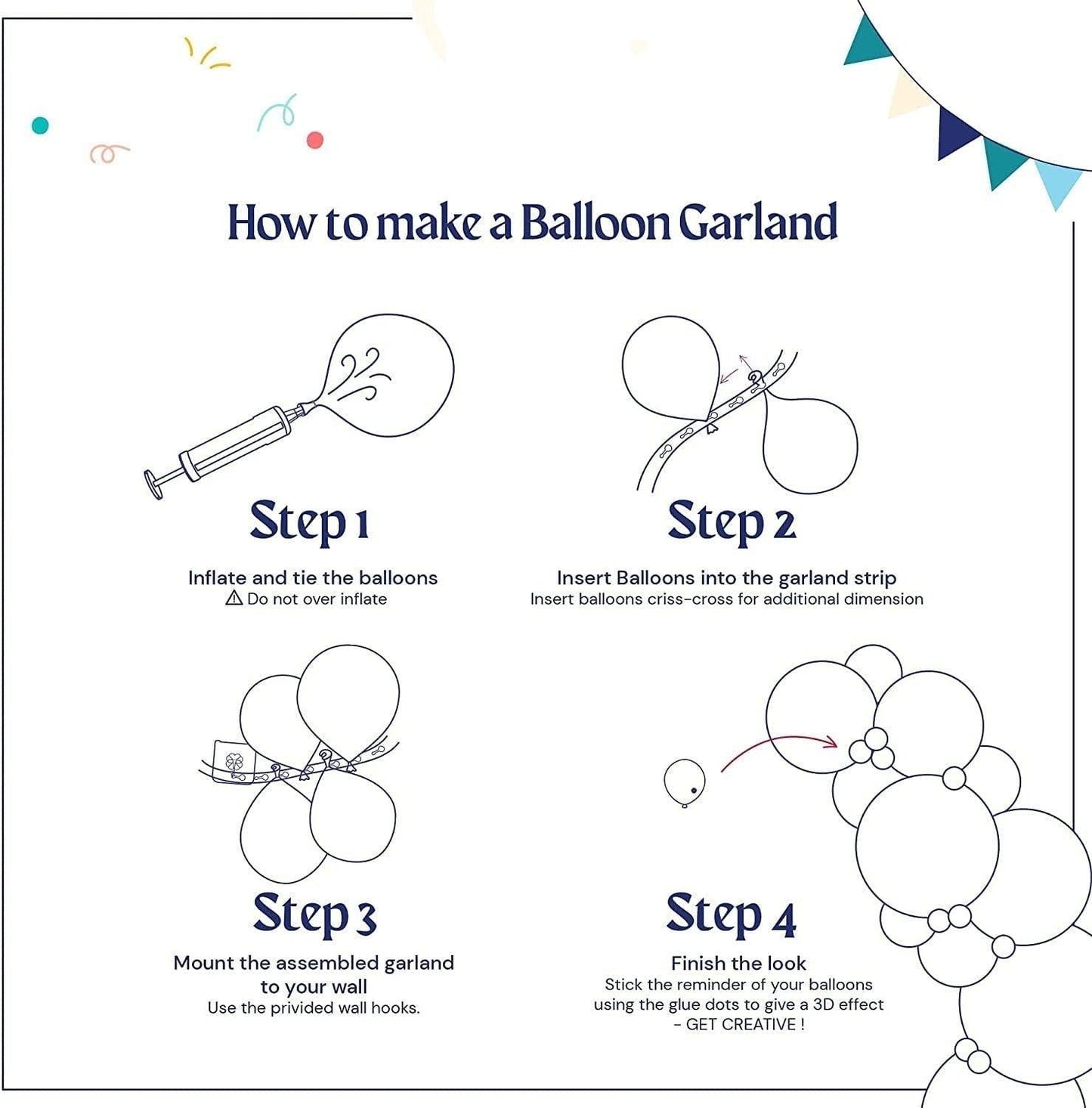 How to make a Balloon Garland

Step 1

Inflate and tie the balloons
⚠ Do not over inflate

Step 2

Insert Balloons into the garland strip
Insert balloons criss-cross for additional dimension

Step 3

Mount the assembled garland to your wall
Use the privided wall hooks.

Step 4

Finish the look
Stick the reminder of your balloons using the glue dots to give a 3D effect - GET CREATIVE !