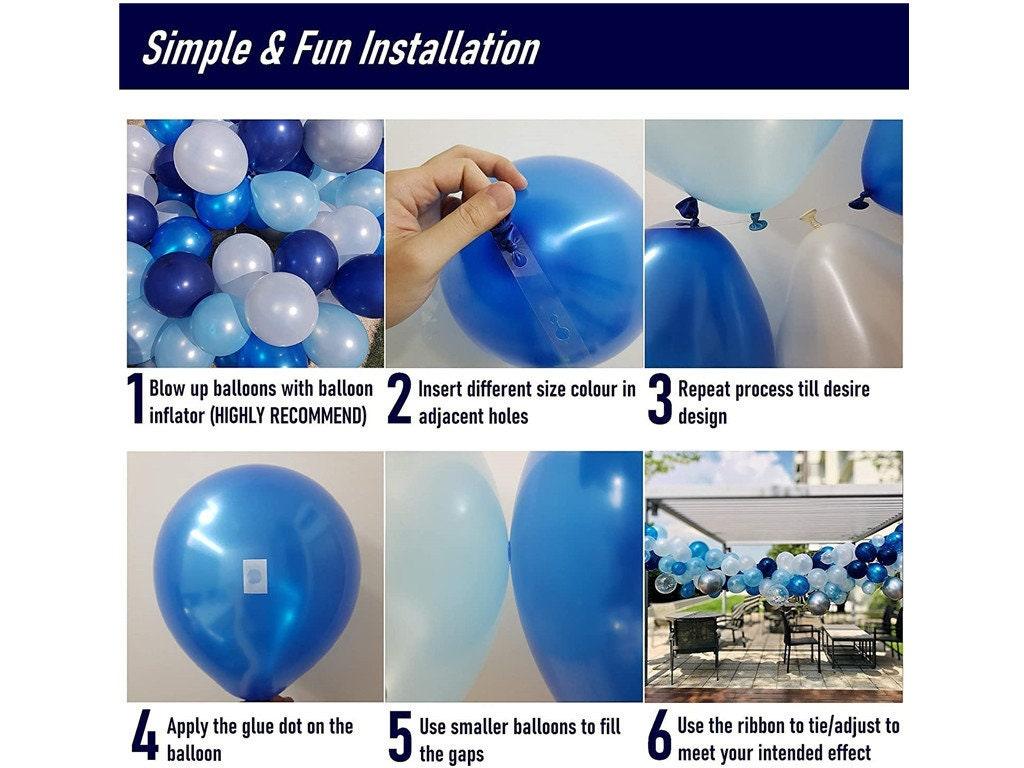 Simple & Fun Installation

1 Blow up balloons with balloon inflator (HIGHLY RECOMMEND)

2 Insert different size colour in adjacent holes

3 Repeat process till desire design

4 Apply the glue dot on the balloon

5 Use smaller balloons to fill the gaps

6 Use the ribbon to tie/adjust to meet your intended effect