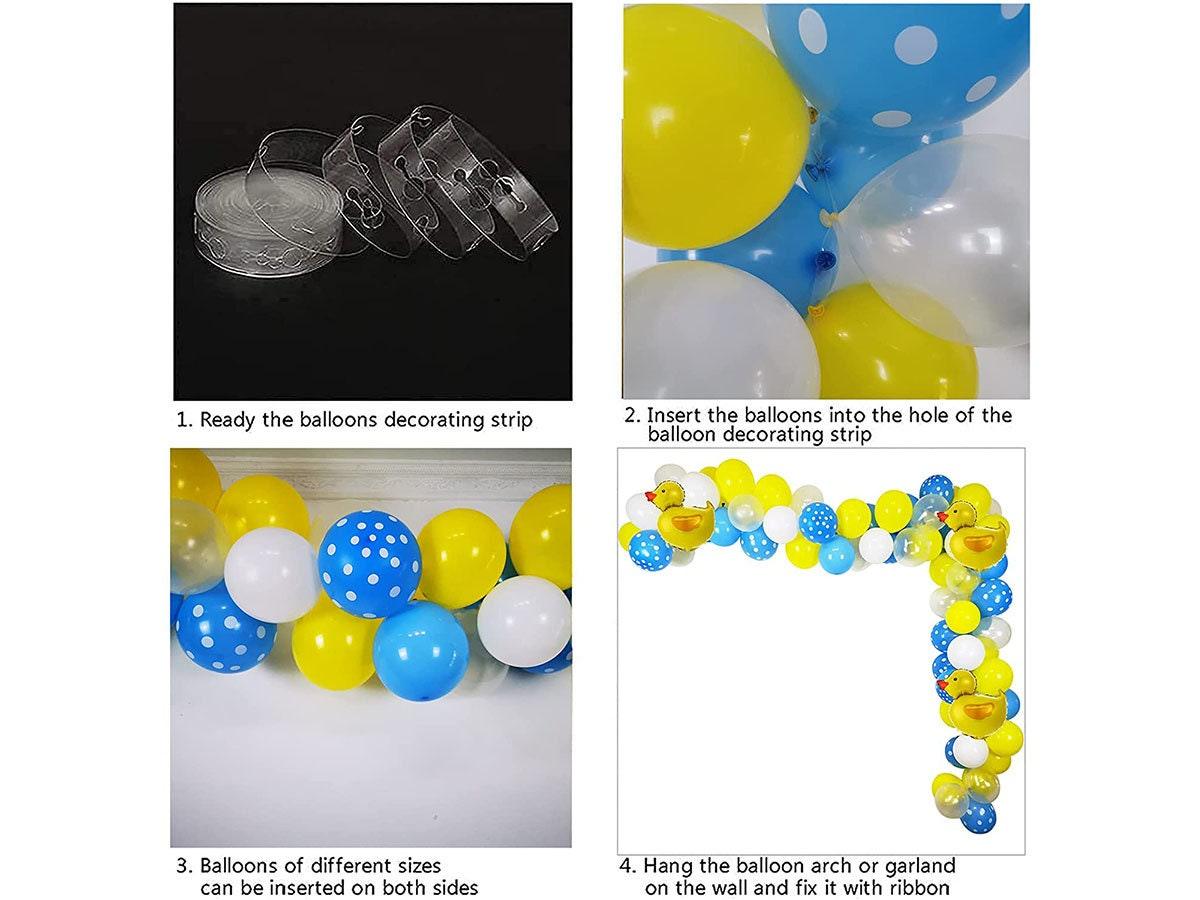 1. Ready the balloons decorating strip

2. Insert the balloons into the hole of the balloon decorating strip

3. Balloons of different sizes can be inserted on both sides

4. Hang the balloon arch or garland on the wall and fix it with ribbon