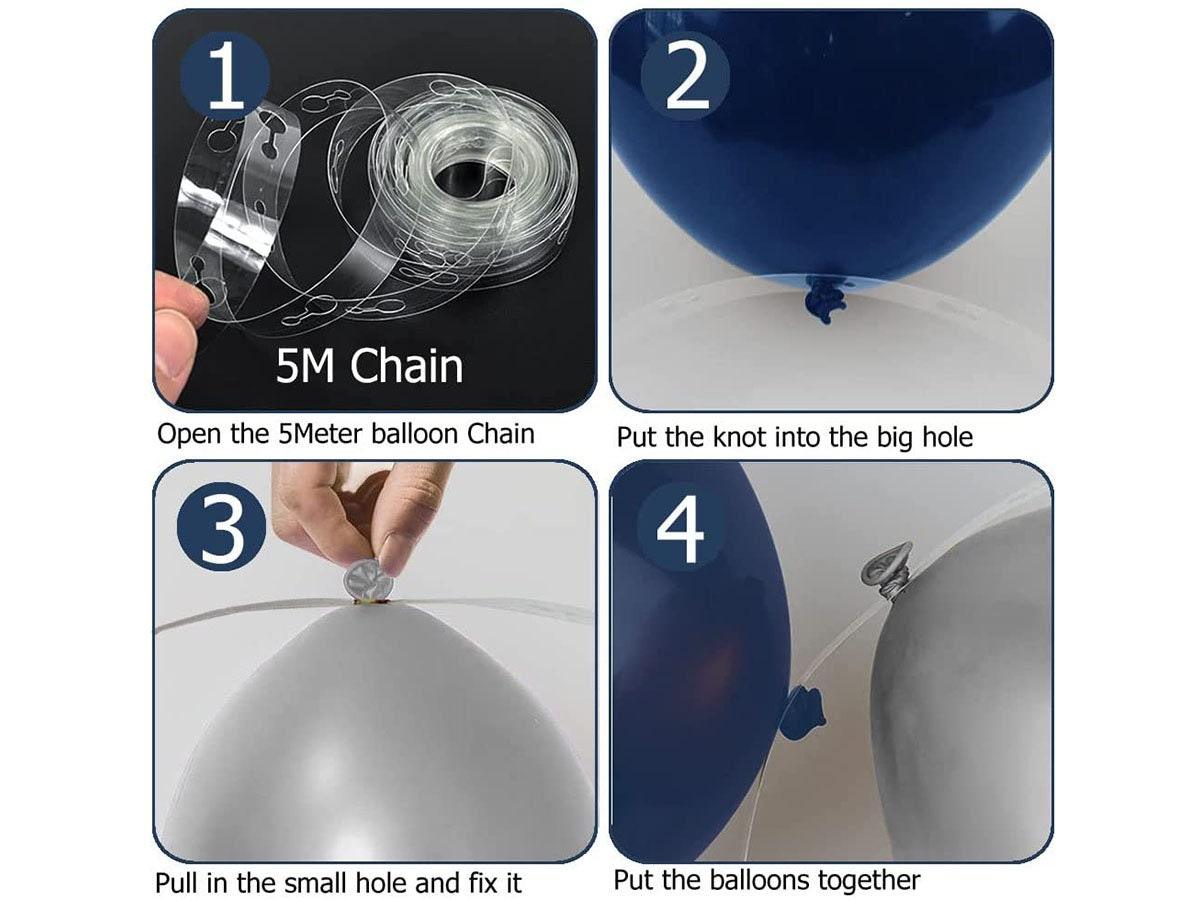 1

5M Chain

Open the 5Meter balloon Chain

2

Put the knot into the big hole

3

Pull in the small hole and fix it

4

Put the balloons together