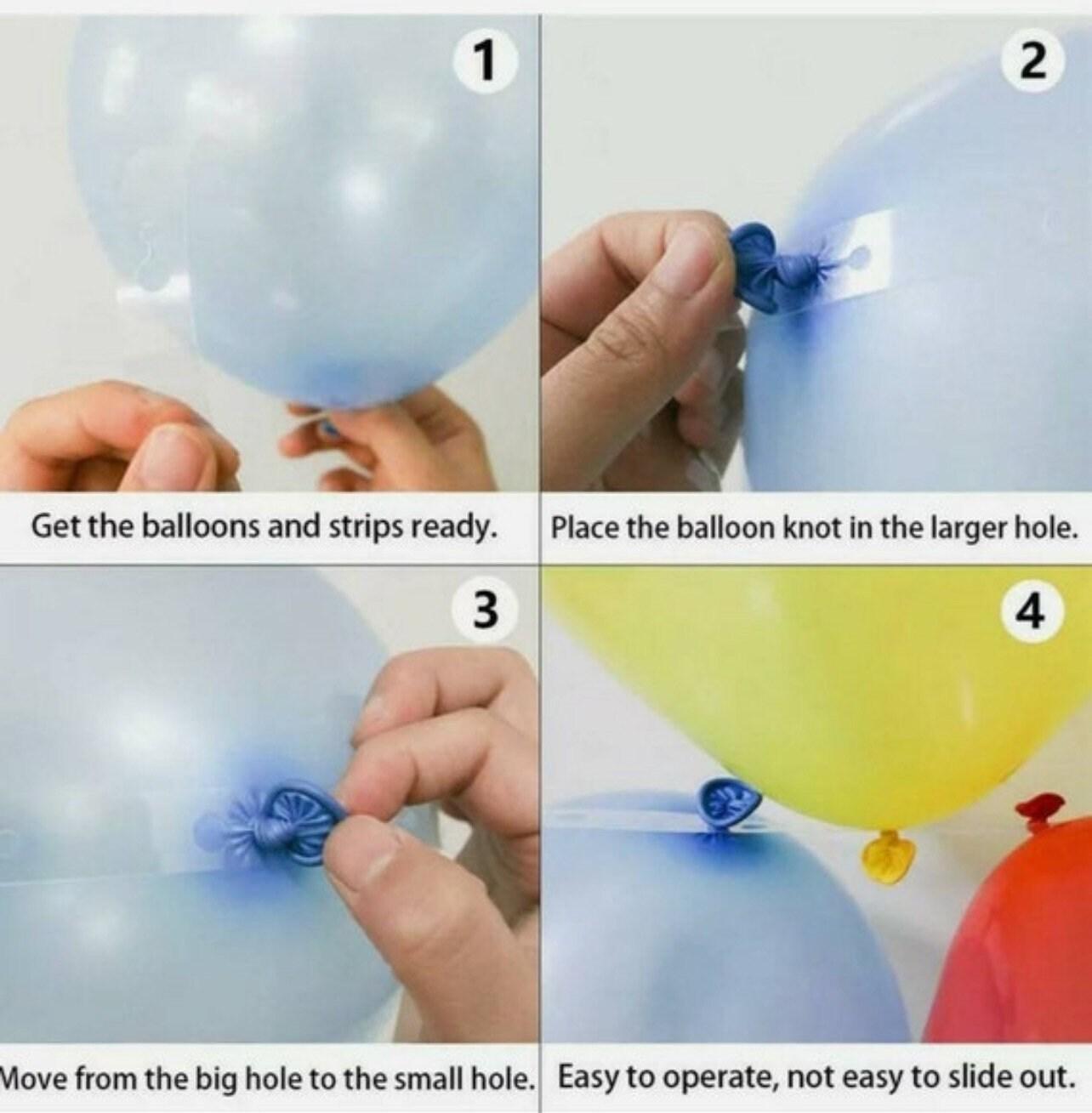 1

Get the balloons and strips ready.

2

Place the balloon knot in the larger hole.

3

Move from the big hole to the small hole.

4

Easy to operate, not easy to slide out.