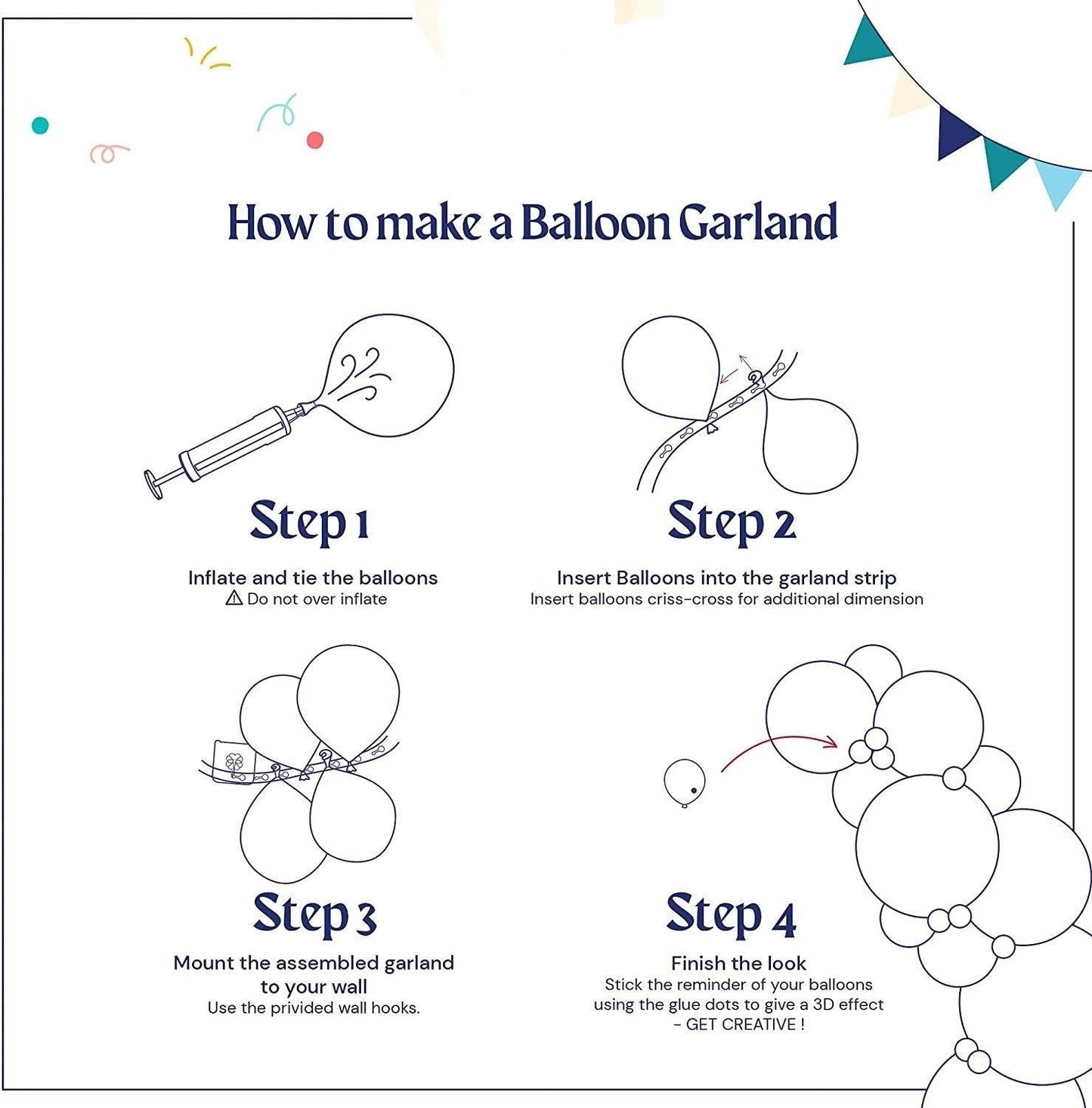 How to make a Balloon Garland

Step 1

Inflate and tie the balloons
⚠ Do not over inflate

Step 2

Insert Balloons into the garland strip
Insert balloons criss-cross for additional dimension

Step 3

Mount the assembled garland to your wall
Use the privided wall hooks.

Step 4

Finish the look
Stick the reminder of your balloons using the glue dots to give a 3D effect - GET CREATIVE !