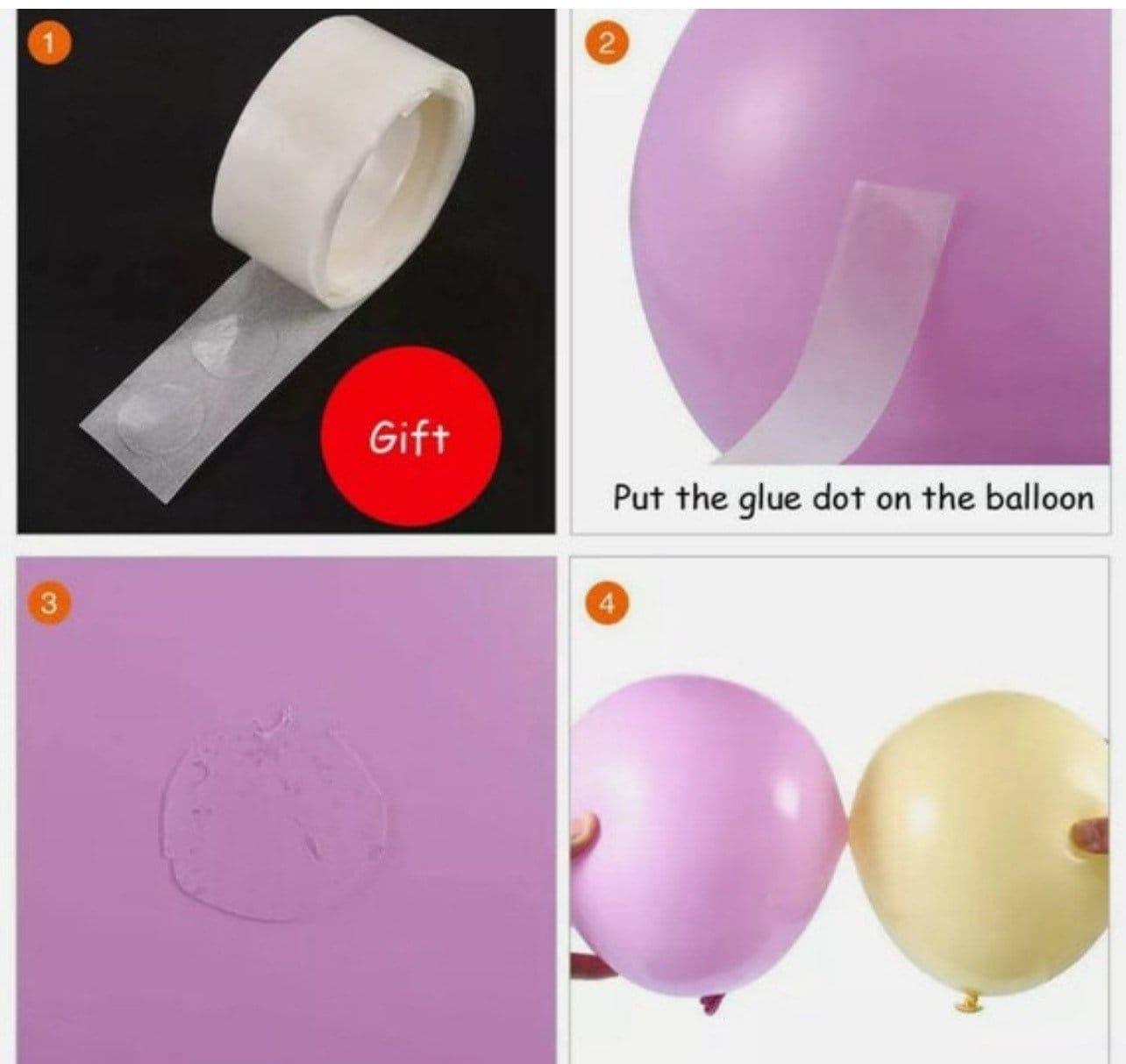 1

Gift

2

Put the glue dot on the balloon

3

4