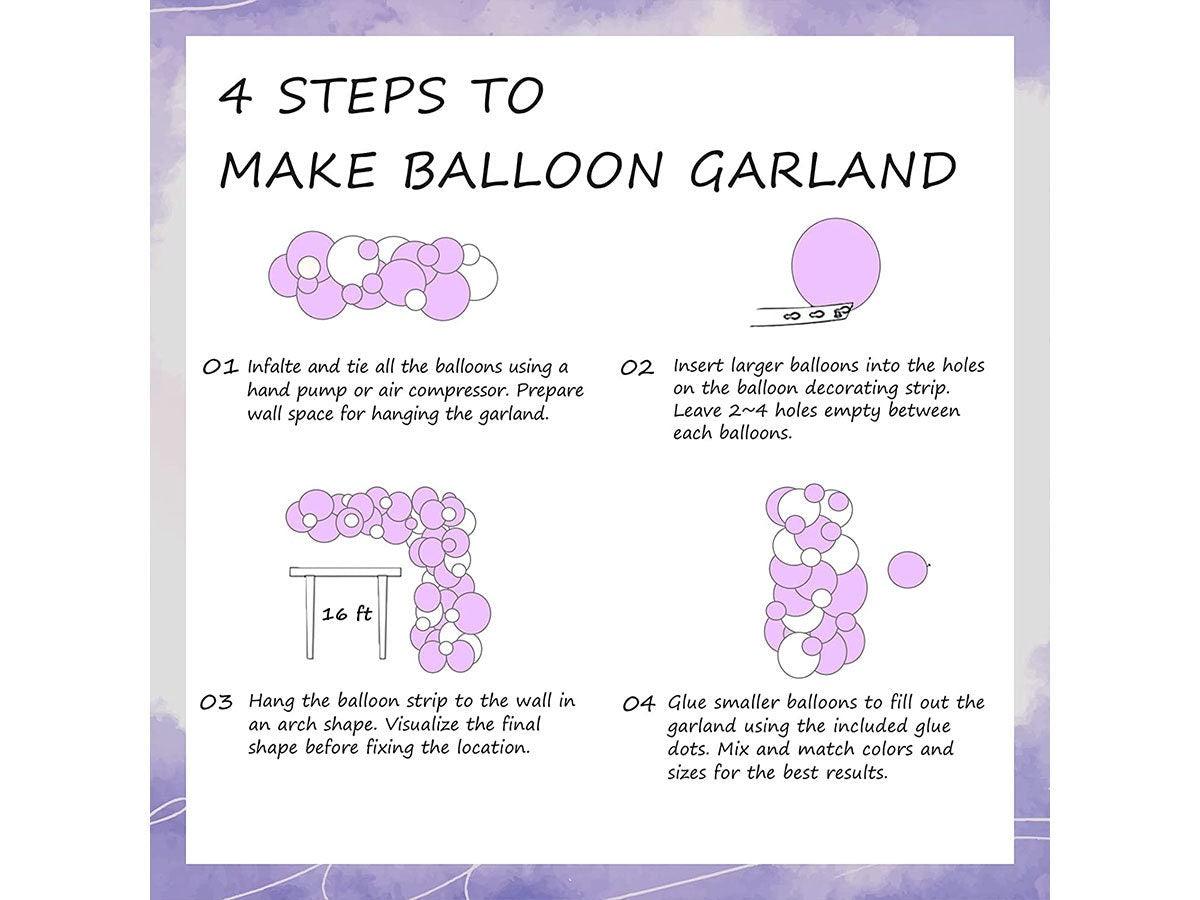 4 STEPS TO
MAKE BALLOON GARLAND

01 Infalte and tie all the balloons using a hand pump or air compressor. Prepare wall space for hanging the garland.

02 Insert larger balloons into the holes on the balloon decorating strip. Leave 2~4 holes empty between each balloons.

16 ft

03 Hang the balloon strip to the wall in an arch shape. Visualize the final shape before fixing the location.

04 Glue smaller balloons to fill out the garland using the included glue dots. Mix and match colors and sizes for the best results.