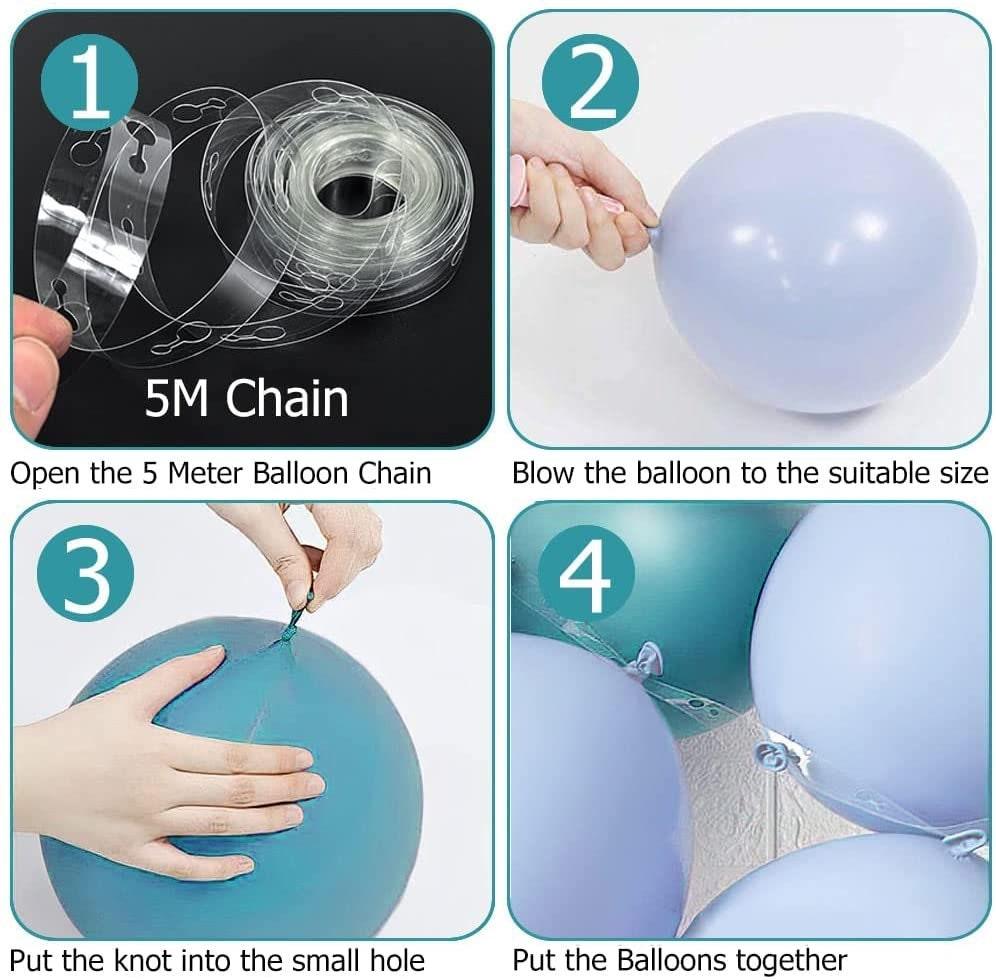 1

5M Chain

Open the 5 Meter Balloon Chain

2

Blow the balloon to the suitable size

3

Put the knot into the small hole

4

Put the Balloons together