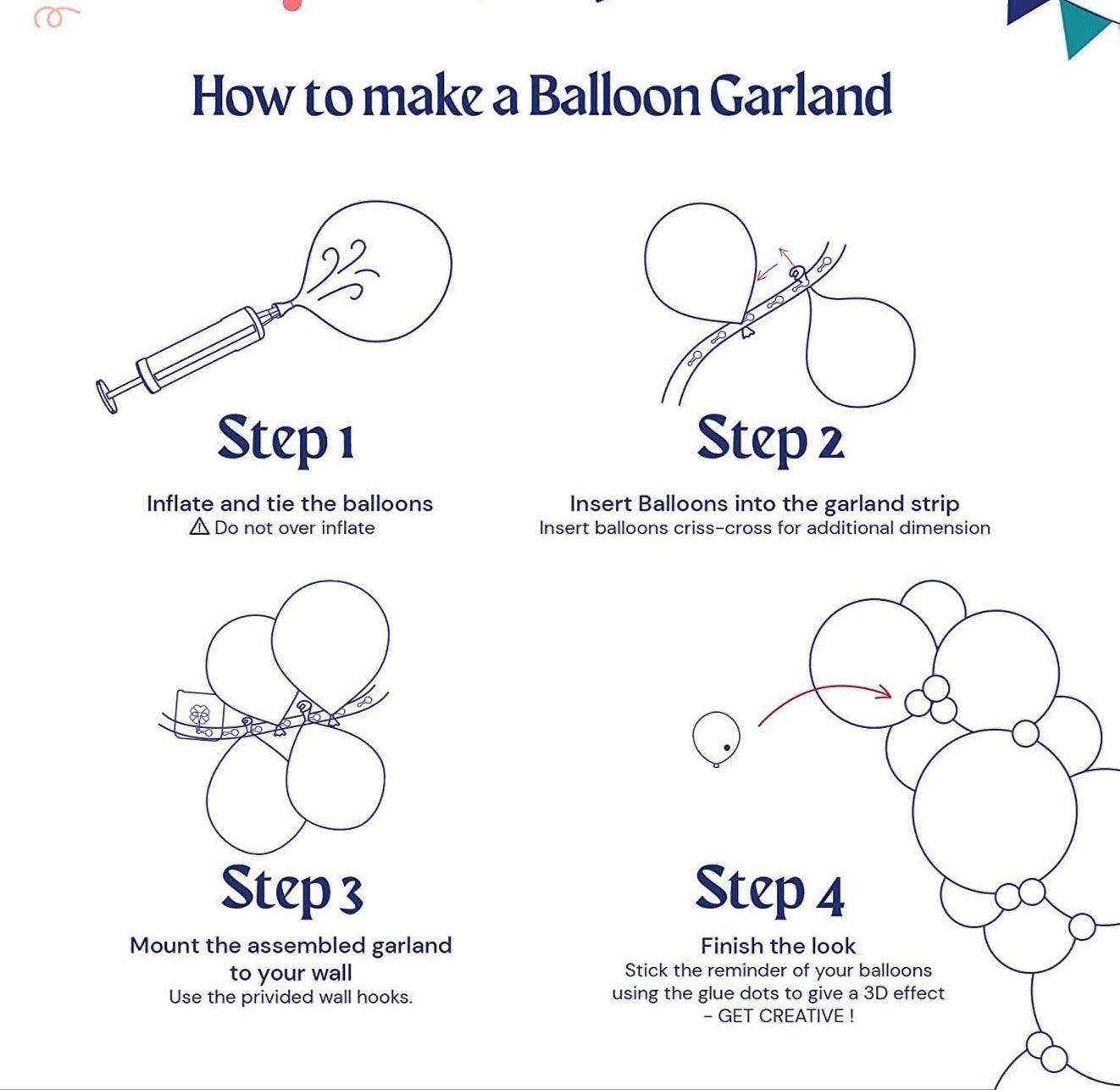 How to make a Balloon Garland

Step 1

Inflate and tie the balloons
⚠ Do not over inflate

Step 2

Insert Balloons into the garland strip
Insert balloons criss-cross for additional dimension

Step 3

Mount the assembled garland to your wall
Use the privided wall hooks.

Step 4

Finish the look
Stick the reminder of your balloons using the glue dots to give a 3D effect - GET CREATIVE !