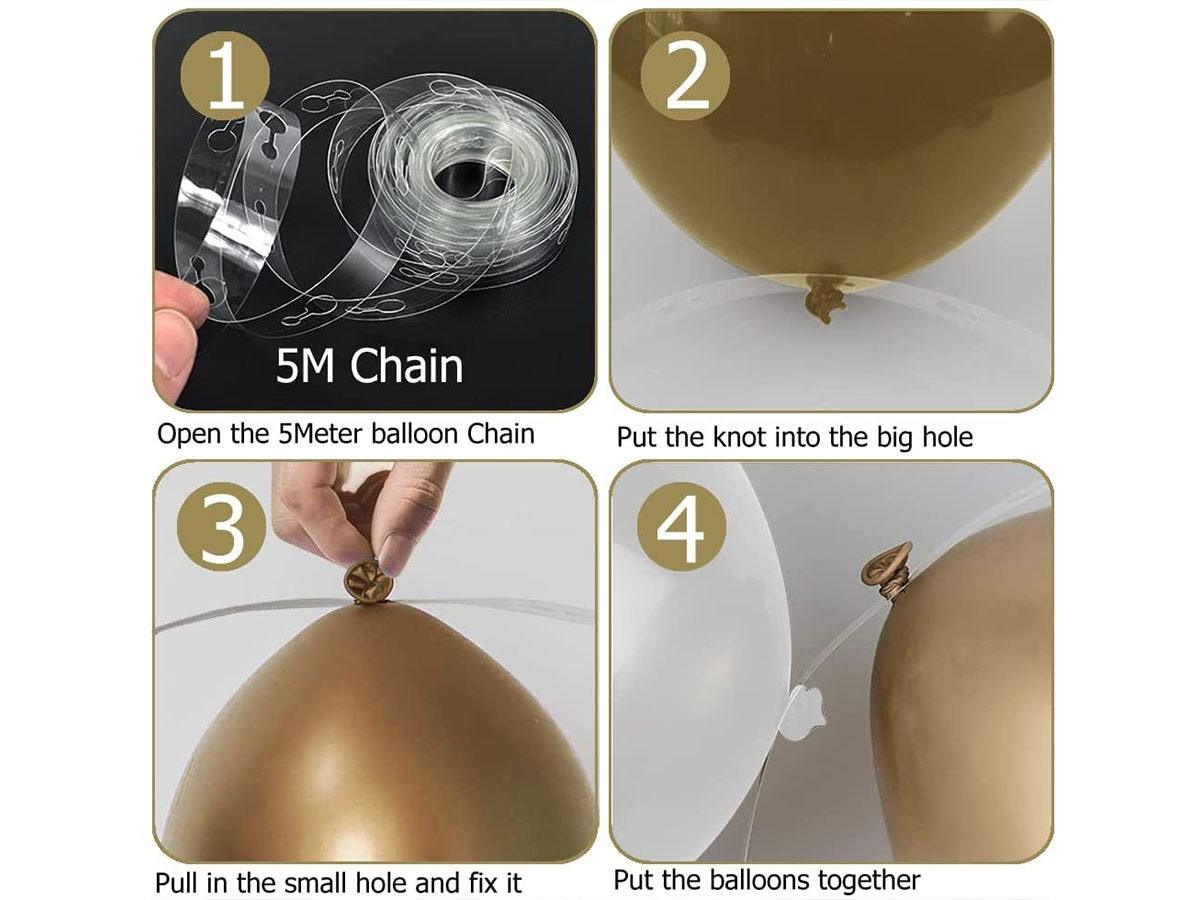 1

5M Chain

Open the 5Meter balloon Chain

2

Put the knot into the big hole

3

Pull in the small hole and fix it

4

Put the balloons together