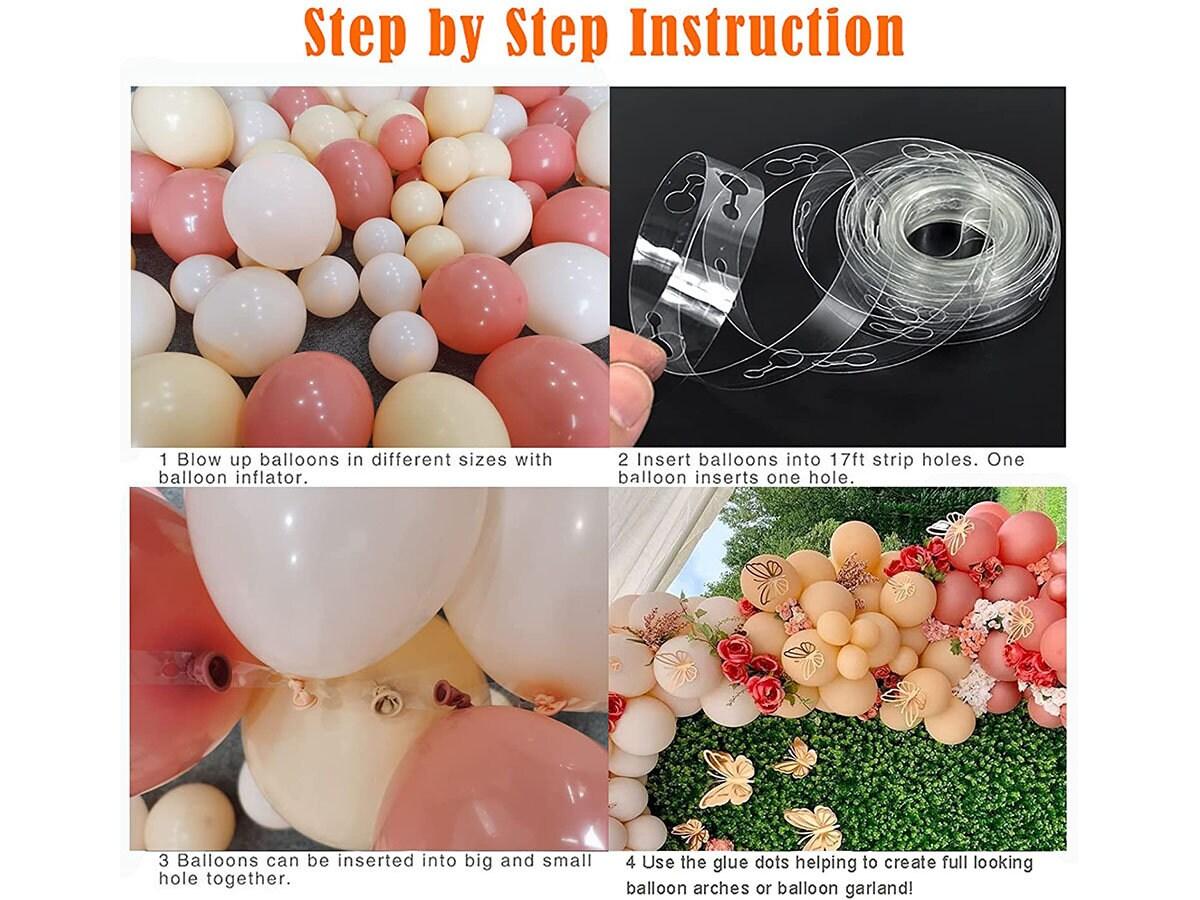 Step by Step Instruction

1 Blow up balloons in different sizes with balloon inflator.

2 Insert balloons into 17ft strip holes. One balloon inserts one hole.

3 Balloons can be inserted into big and small hole together.

4 Use the glue dots helping to create full looking balloon arches or balloon garland!