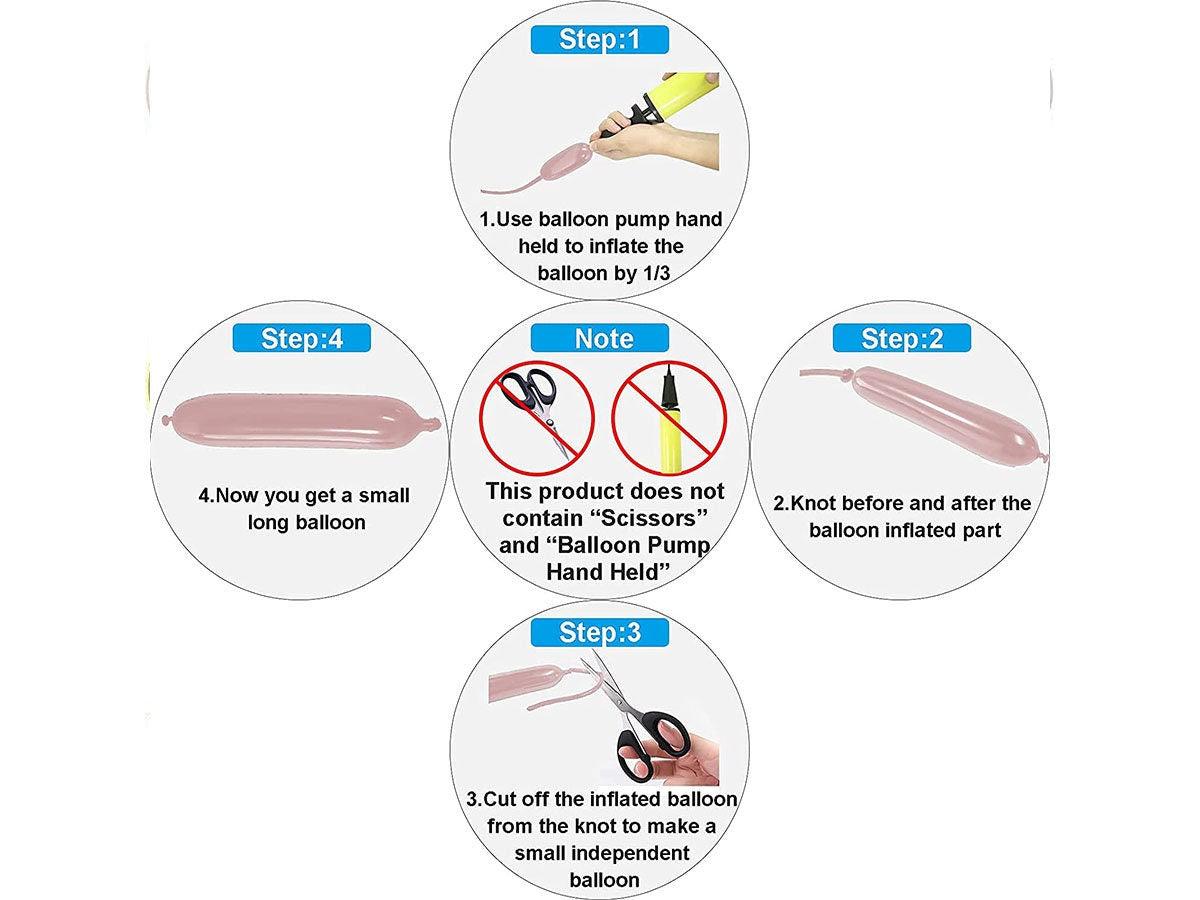 Step:1

1.Use balloon pump hand held to inflate the balloon by 1/3

Step:4

4.Now you get a small long balloon

Note

This product does not contain “Scissors” and “Balloon Pump Hand Held”

Step:2

2.Knot before and after the balloon inflated part

Step:3

3.Cut off the inflated balloon from the knot to make a small independent balloon