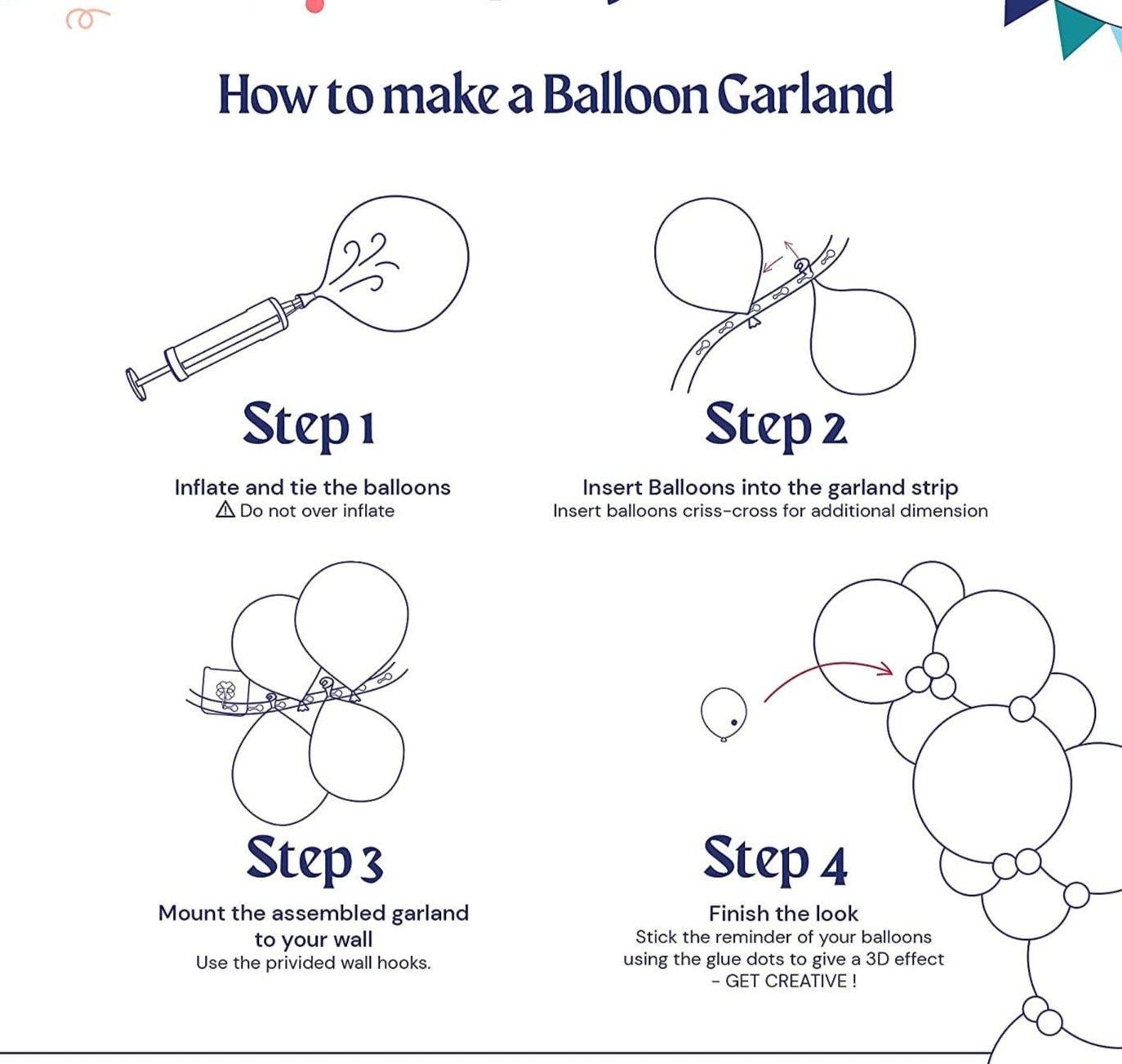 How to make a Balloon Garland

Step 1

Inflate and tie the balloons
⚠ Do not over inflate

Step 2

Insert Balloons into the garland strip
Insert balloons criss-cross for additional dimension

Step 3

Mount the assembled garland to your wall
Use the privided wall hooks.

Step 4

Finish the look
Stick the reminder of your balloons using the glue dots to give a 3D effect - GET CREATIVE !