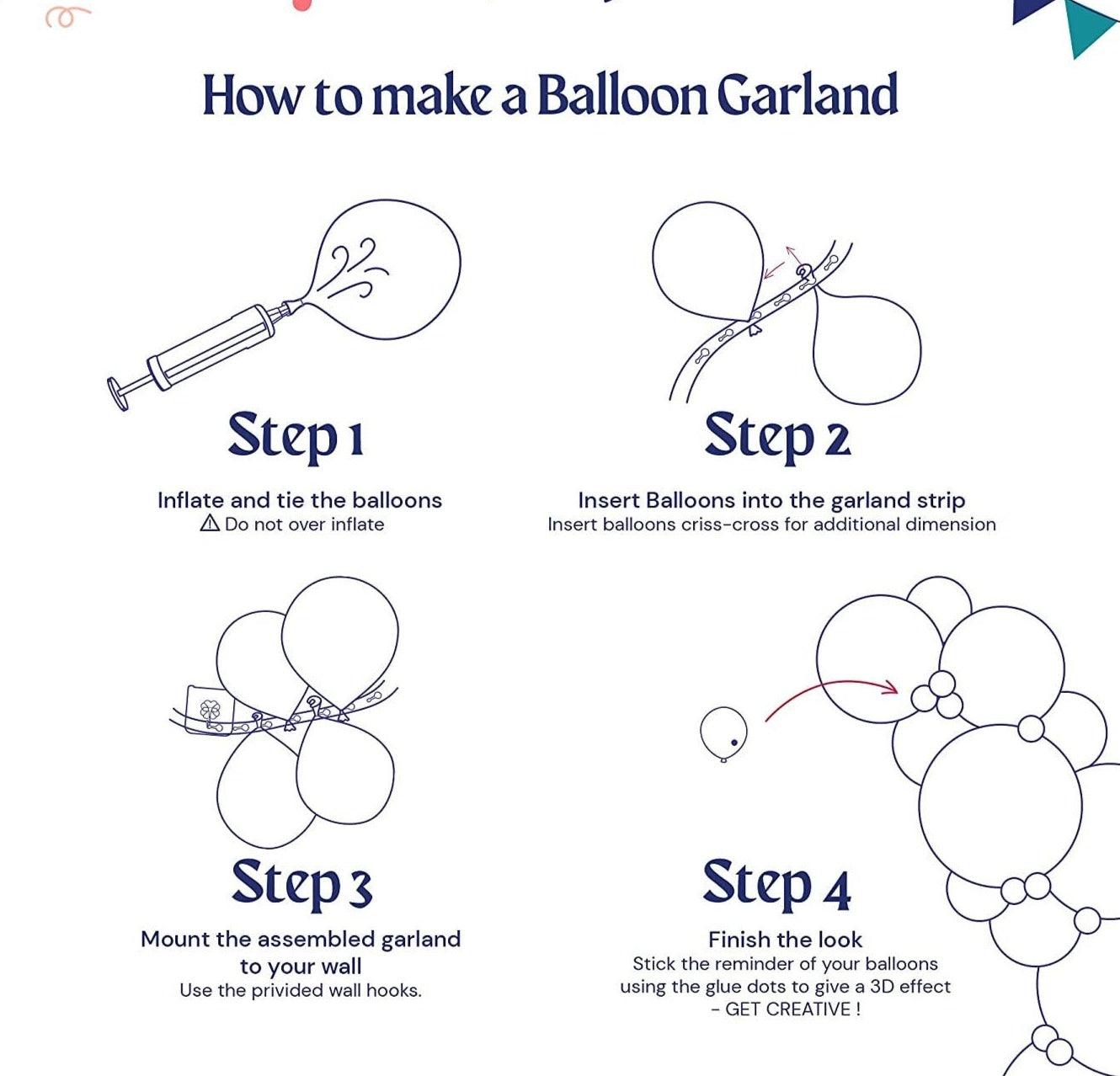 How to make a Balloon Garland

Step 1

Inflate and tie the balloons
⚠ Do not over inflate

Step 2

Insert Balloons into the garland strip
Insert balloons criss-cross for additional dimension

Step 3

Mount the assembled garland to your wall
Use the privided wall hooks.

Step 4

Finish the look
Stick the reminder of your balloons using the glue dots to give a 3D effect - GET CREATIVE !