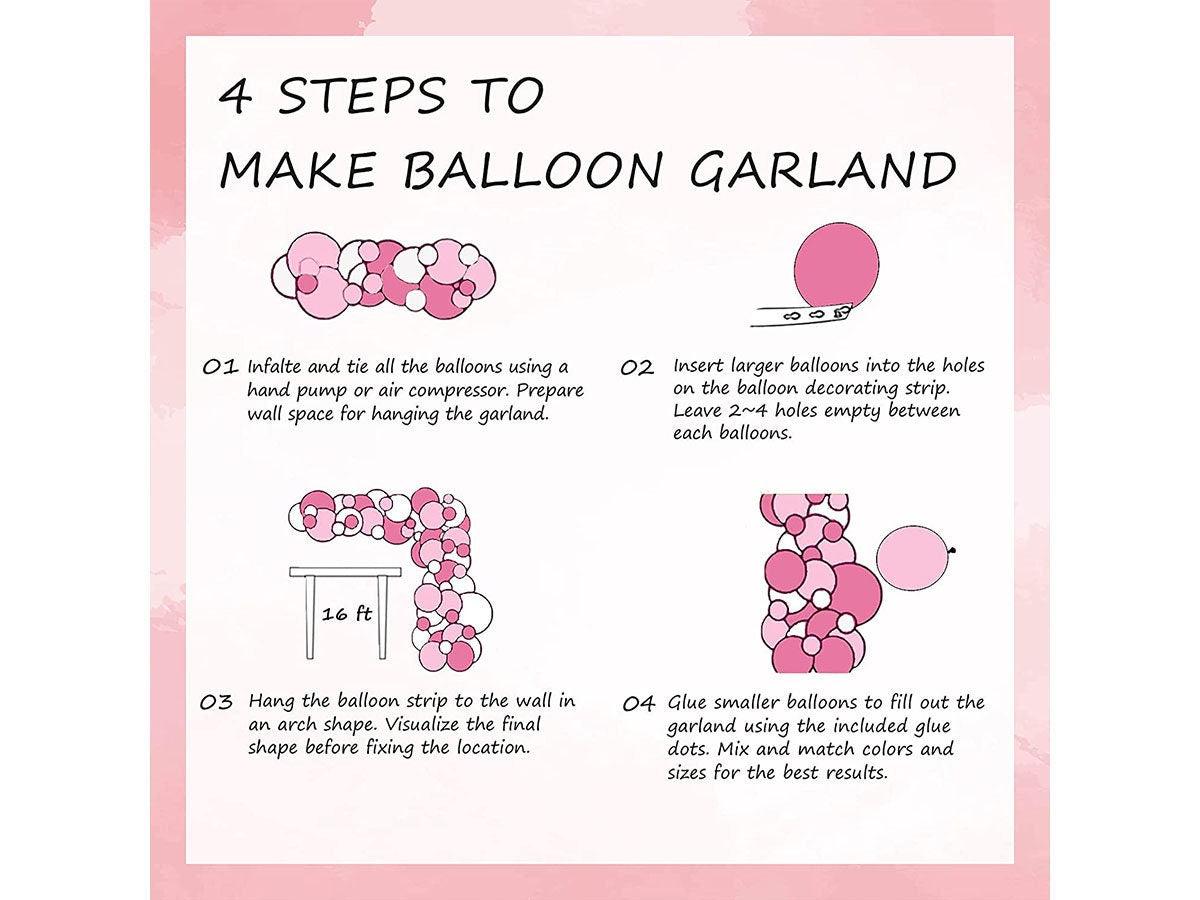 4 STEPS TO
MAKE BALLOON GARLAND

01 Infalte and tie all the balloons using a hand pump or air compressor. Prepare wall space for hanging the garland.

02 Insert larger balloons into the holes on the balloon decorating strip. Leave 2~4 holes empty between each balloons.

16 ft

03 Hang the balloon strip to the wall in an arch shape. Visualize the final shape before fixing the location.

04 Glue smaller balloons to fill out the garland using the included glue dots. Mix and match colors and sizes for the best results.