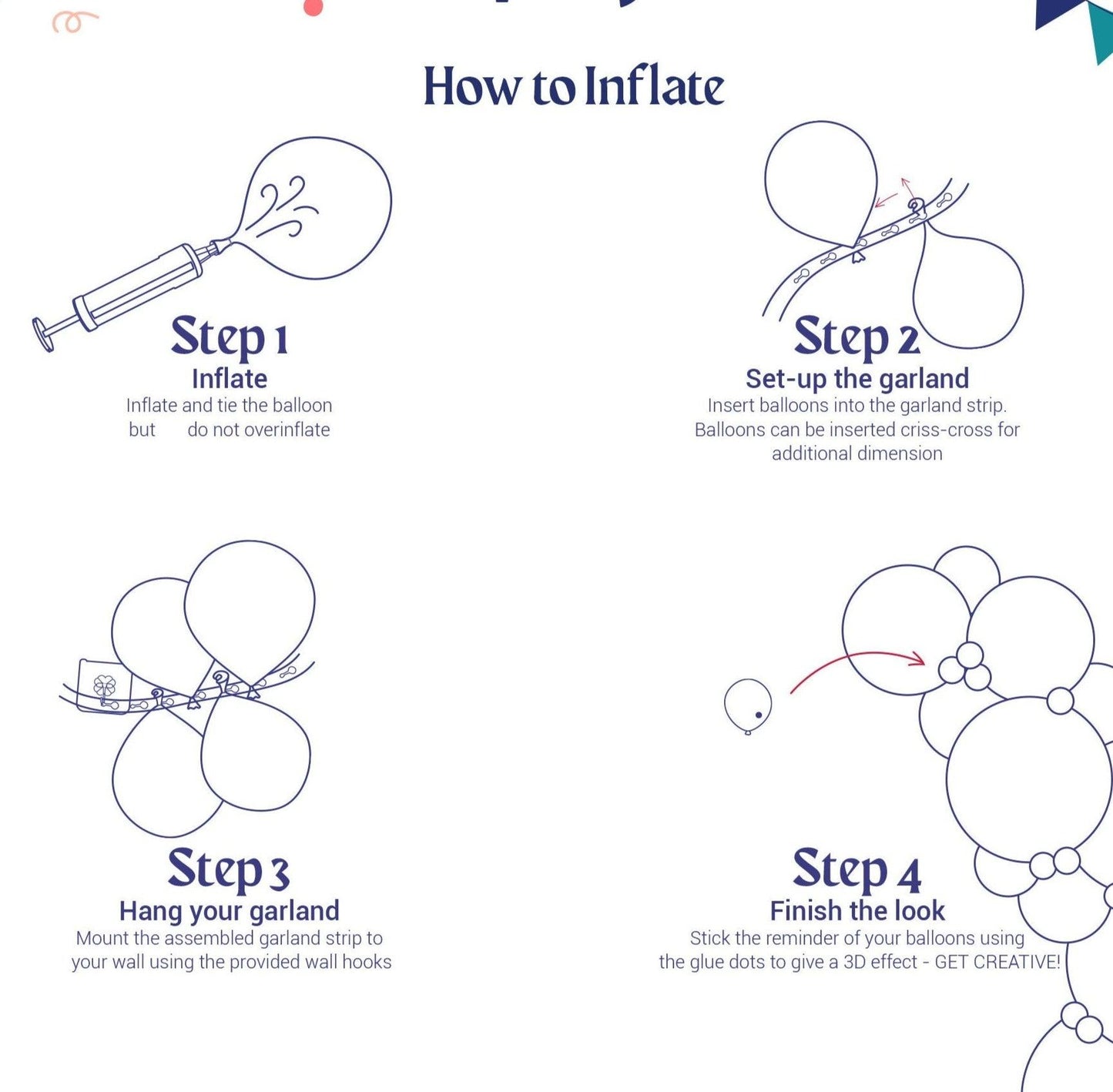 How to Inflate

Step 1
Inflate
Inflate and tie the balloon but do not overinflate

Step 2
Set-up the garland
Insert balloons into the garland strip. Balloons can be inserted criss-cross for additional dimension

Step 3
Hang your garland
Mount the assembled garland strip to your wall using the provided wall hooks

Step 4
Finish the look
Stick the reminder of your balloons using the glue dots to give a 3D effect - GET CREATIVE!