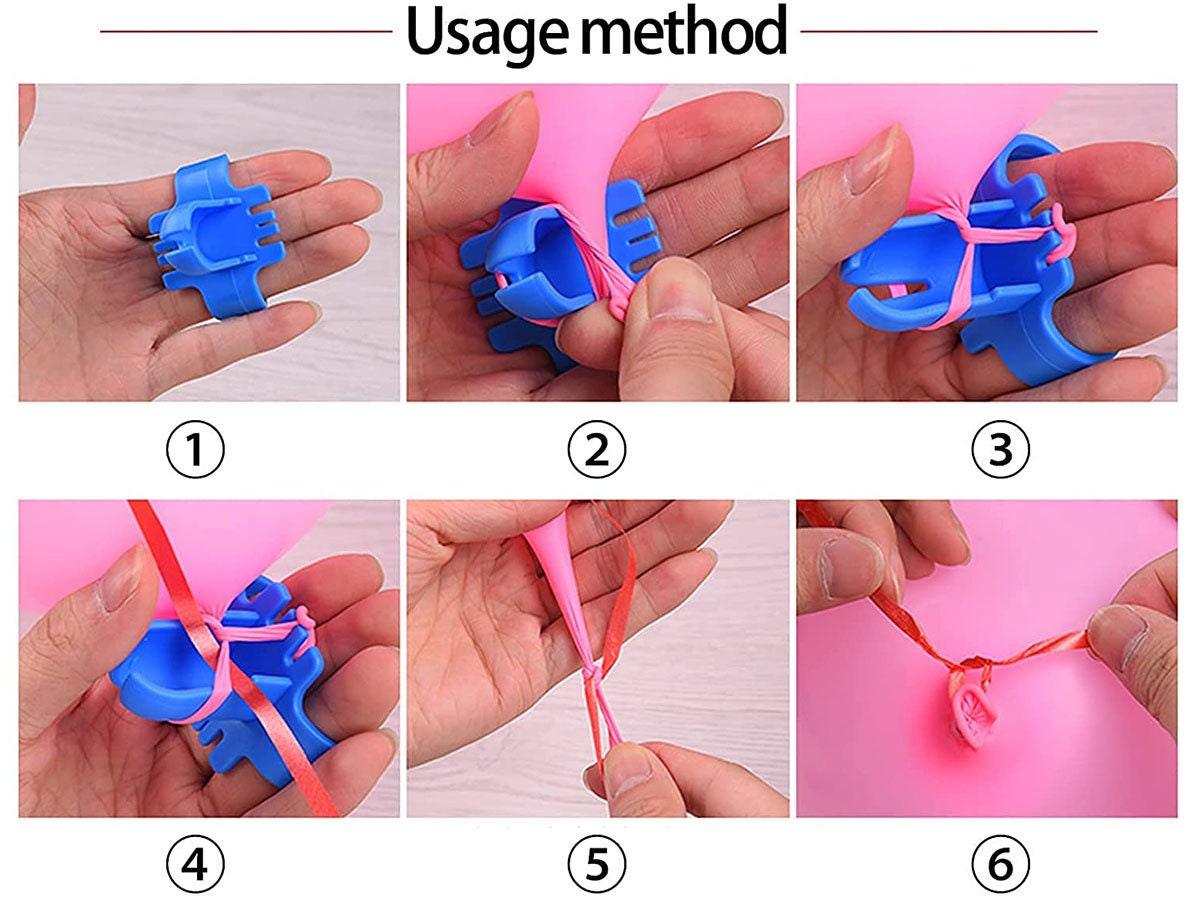 Usage method

①

②

③

④

⑤

⑥