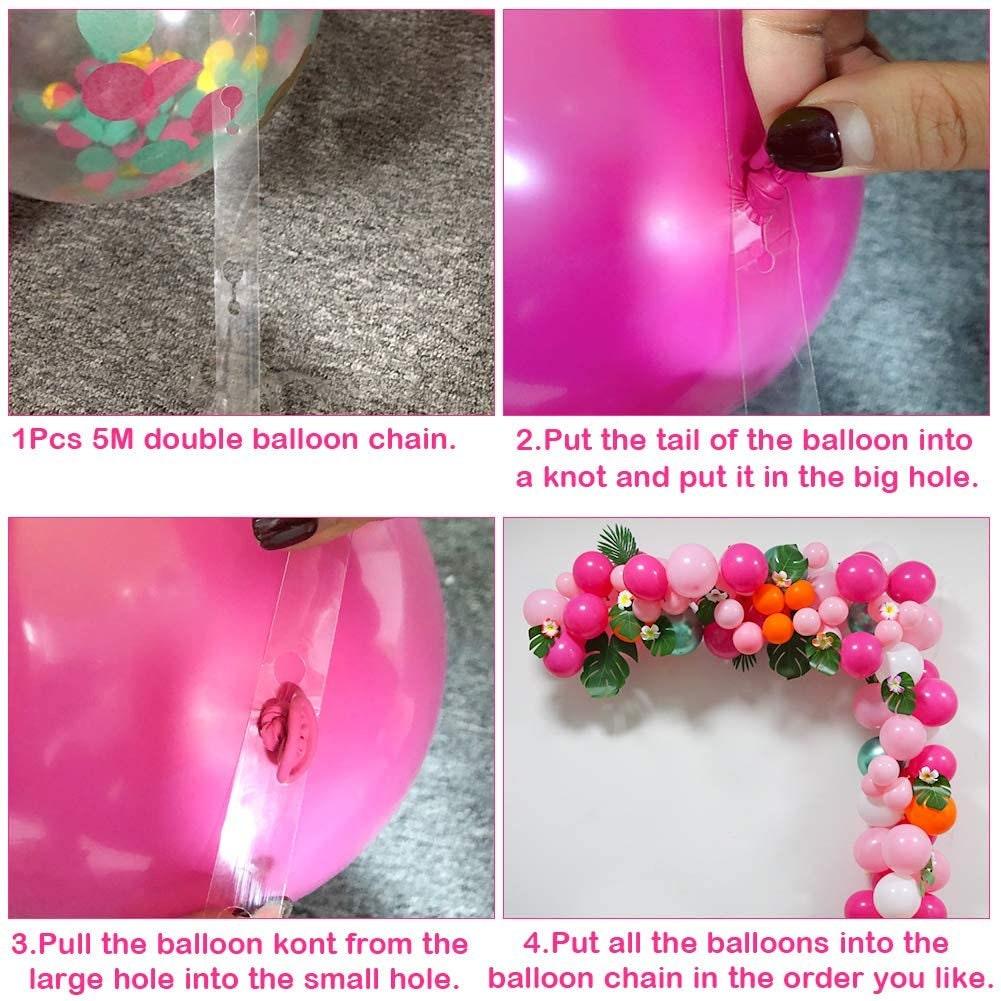 1Pcs 5M double balloon chain.

2.Put the tail of the balloon into a knot and put it in the big hole.

3.Pull the balloon kont from the large hole into the small hole.

4.Put all the balloons into the balloon chain in the order you like.