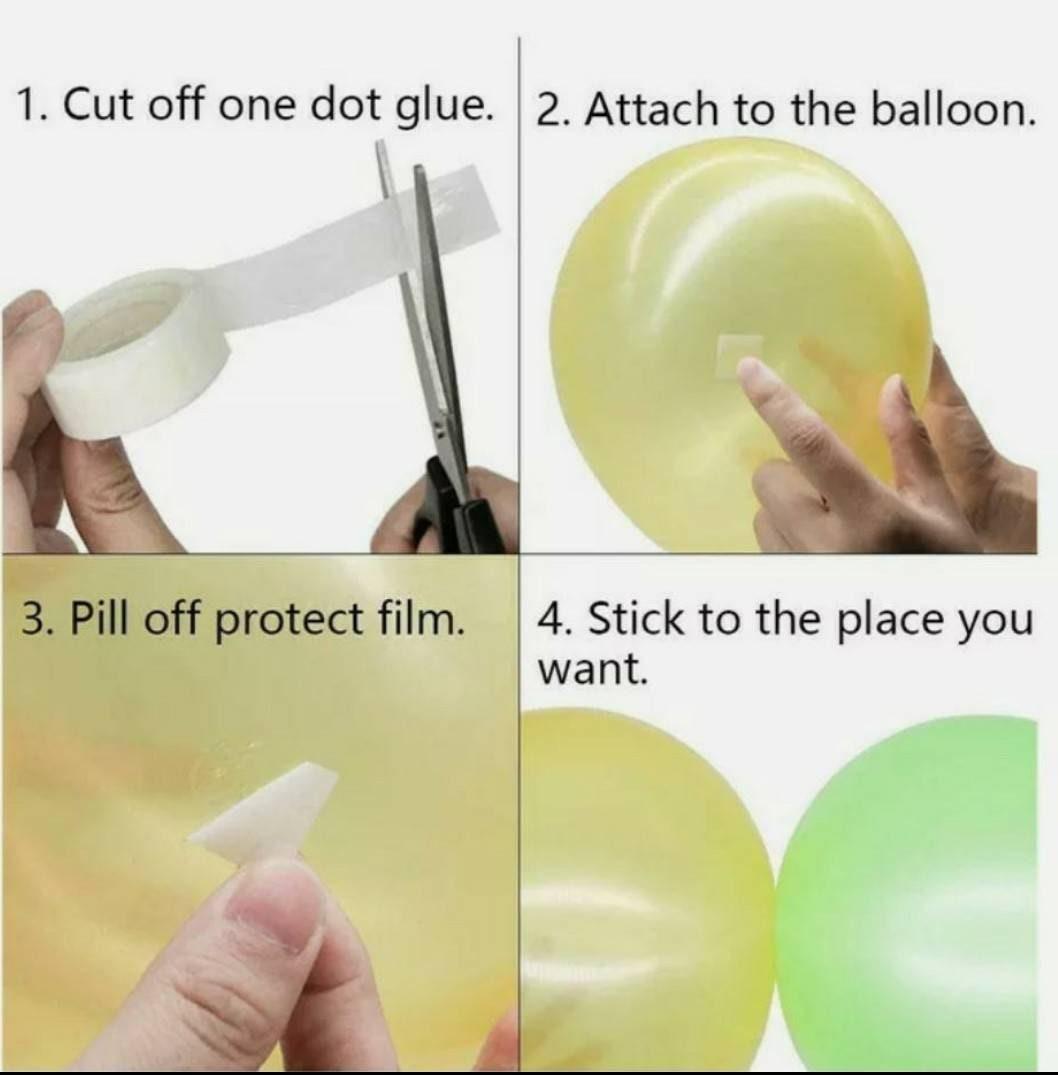 1. Cut off one dot glue.

2. Attach to the balloon.

3. Pill off protect film.

4. Stick to the place you want.