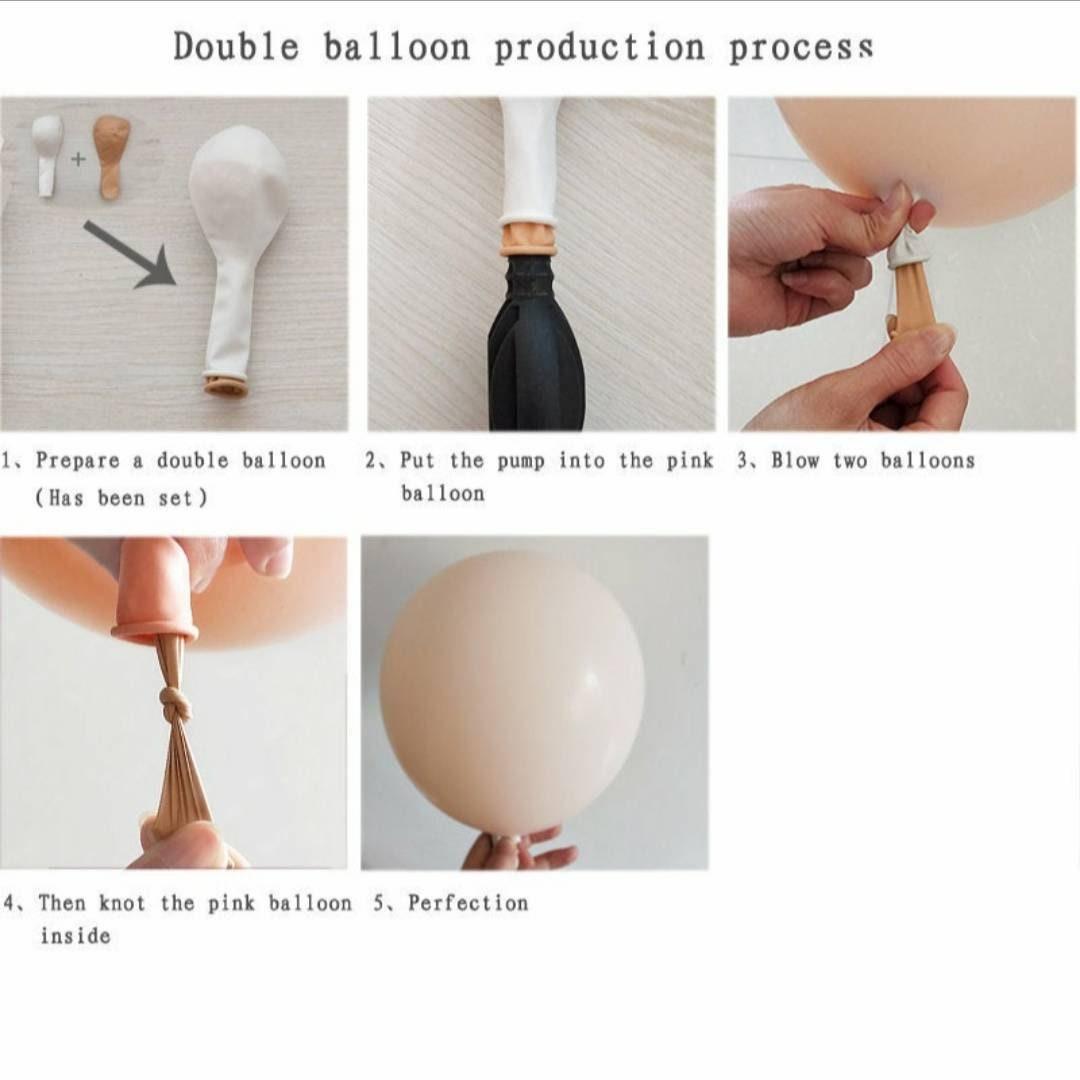 Double balloon production process

+

1、Prepare a double balloon (Has been set)

2、Put the pump into the pink balloon

3、Blow two balloons

4、Then knot the pink balloon inside

5、Perfection