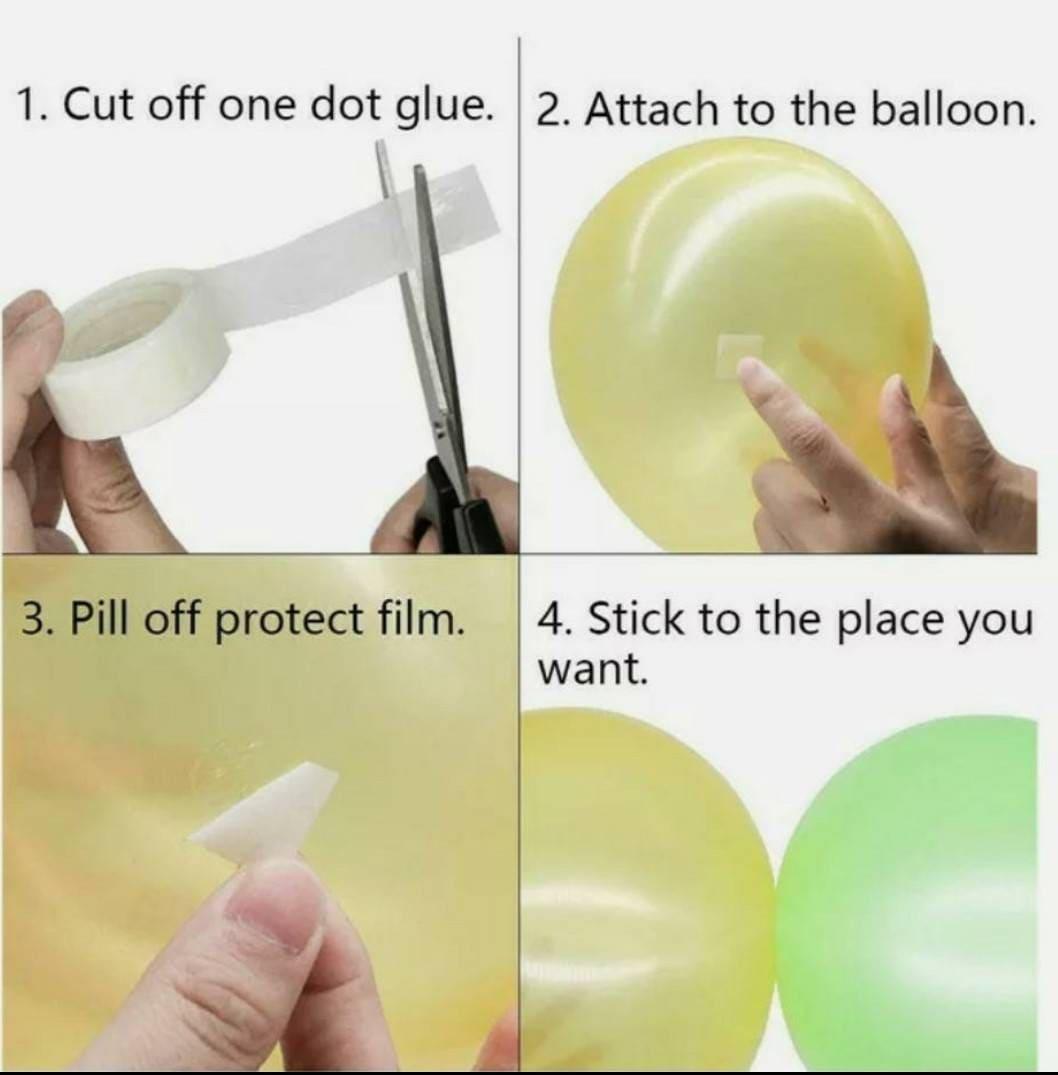 1. Cut off one dot glue.

2. Attach to the balloon.

3. Pill off protect film.

4. Stick to the place you want.