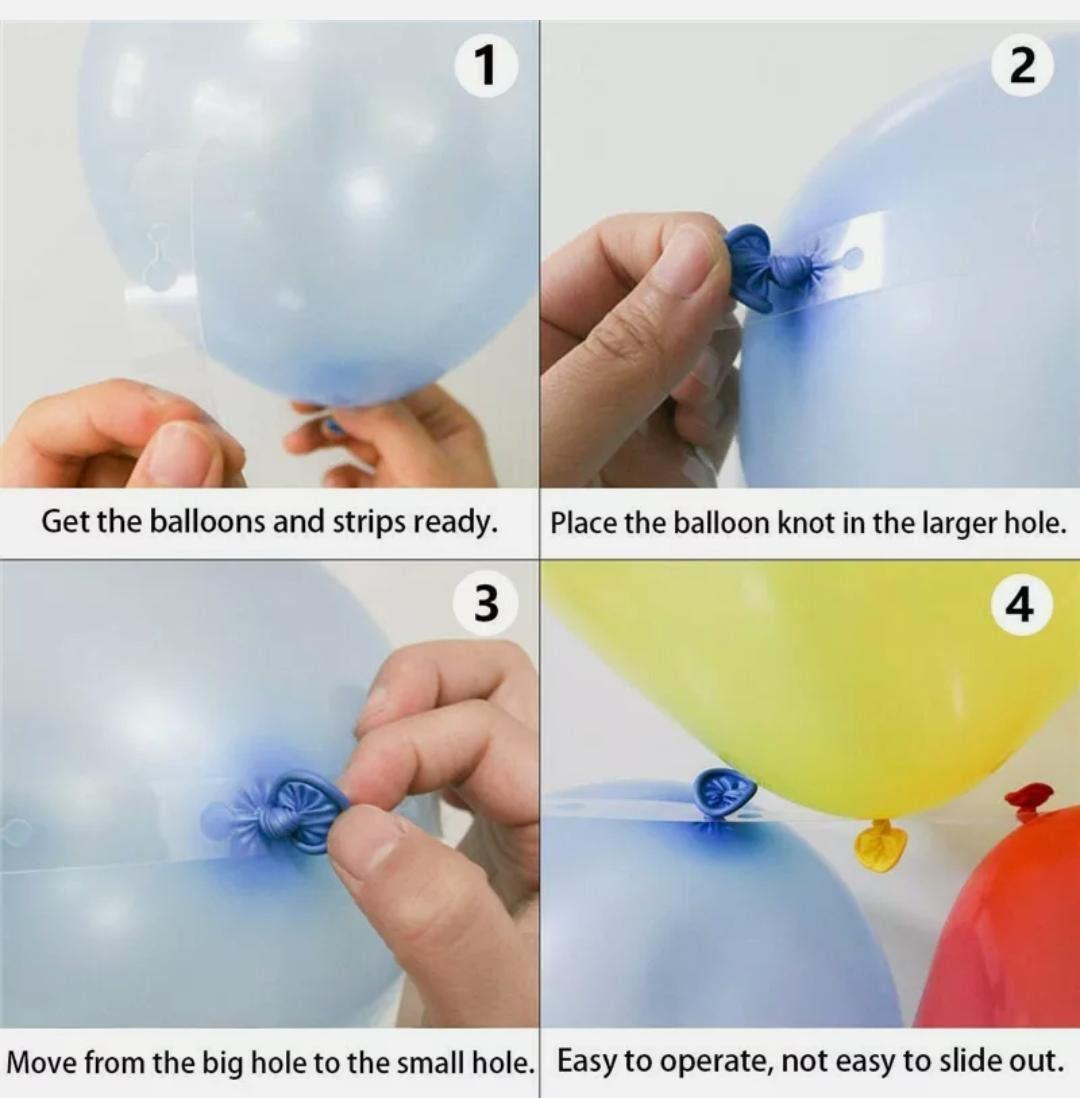 1
Get the balloons and strips ready.

2
Place the balloon knot in the larger hole.

3
Move from the big hole to the small hole.

4
Easy to operate, not easy to slide out.