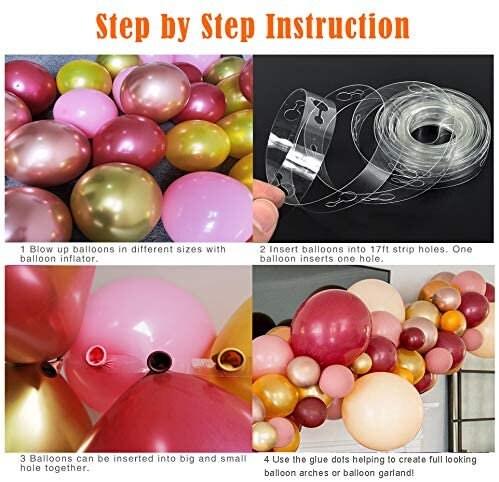 Step by Step Instruction

1 Blow up balloons in different sizes with balloon inflator.

2 Insert balloons into 17ft strip holes. One balloon inserts one hole.

3 Balloons can be inserted into big and small hole together.

4 Use the glue dots helping to create full looking balloon arches or balloon garland!