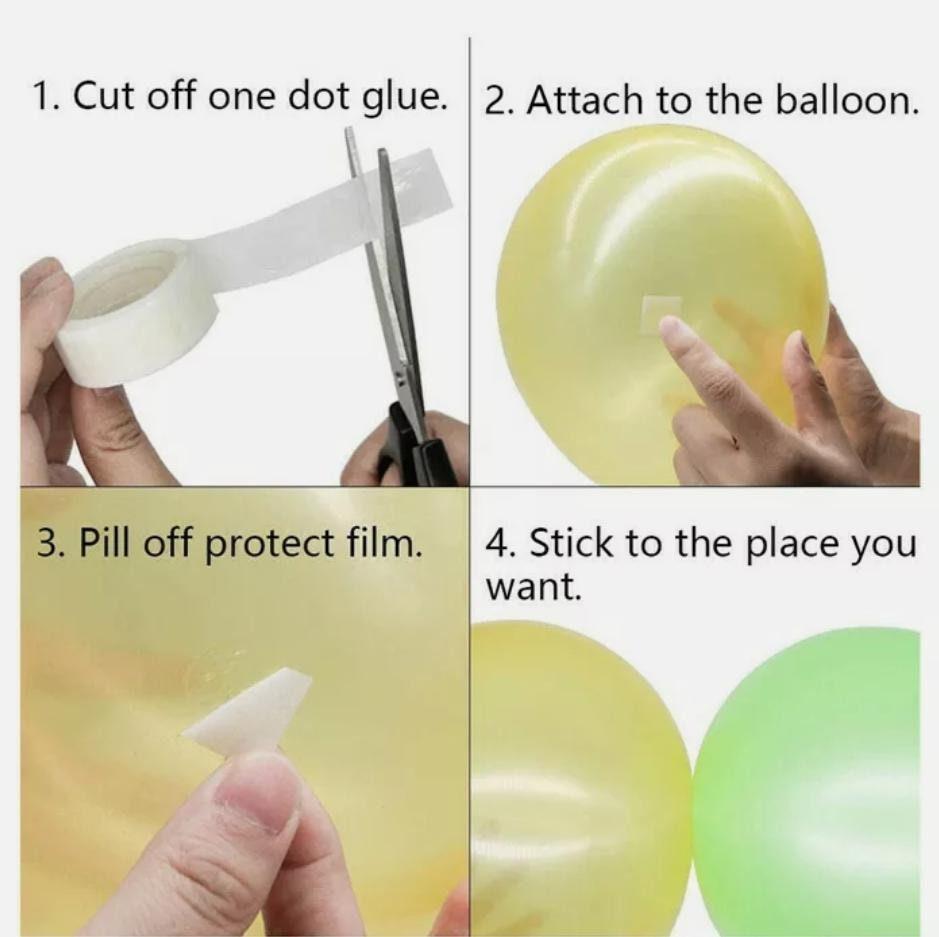 1. Cut off one dot glue.

2. Attach to the balloon.

3. Pill off protect film.

4. Stick to the place you want.