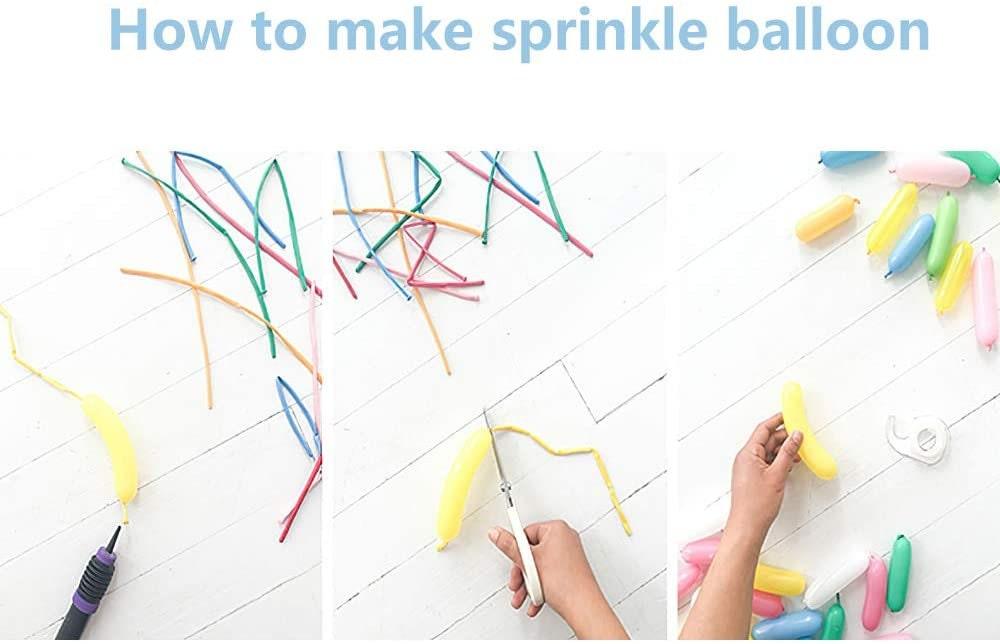 How to make sprinkle balloon