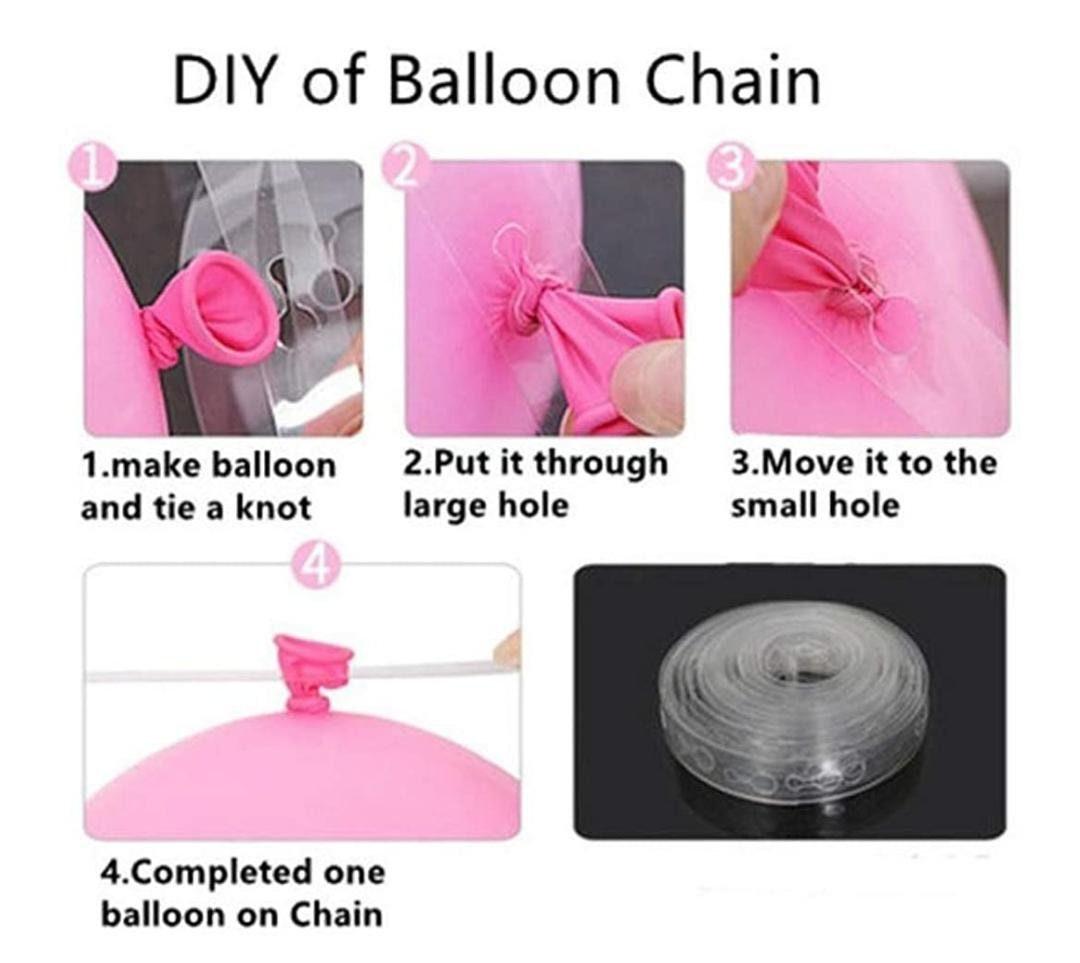 DIY of Balloon Chain

1

2

3

1.make balloon and tie a knot

2.Put it through large hole

3.Move it to the small hole

4

4.Completed one balloon on Chain