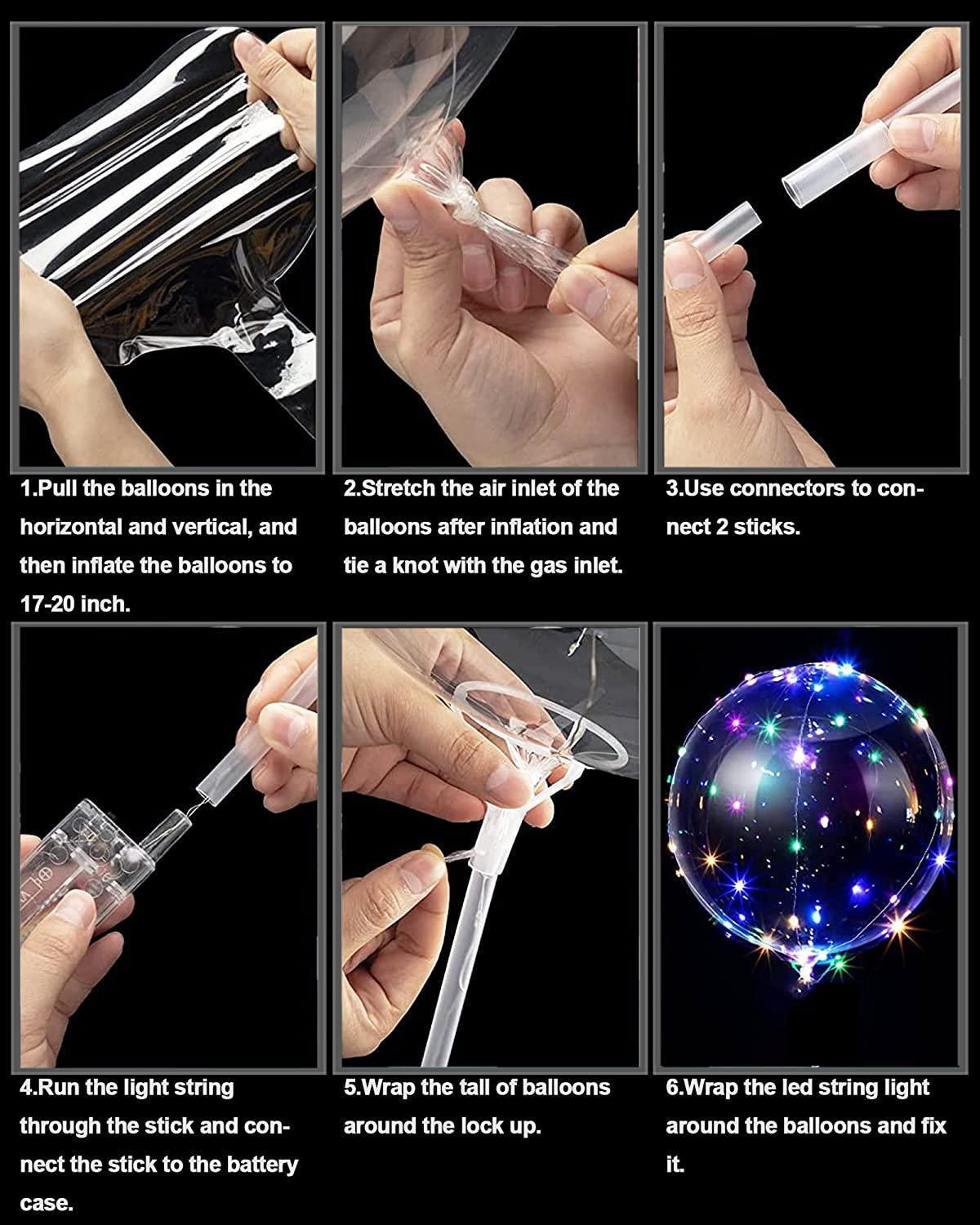 1.Pull the balloons in the horizontal and vertical, and then inflate the balloons to 17-20 inch.

2.Stretch the air inlet of the balloons after inflation and tie a knot with the gas inlet.

3.Use connectors to connect 2 sticks.

4.Run the light string through the stick and connect the stick to the battery case.

5.Wrap the tall of balloons around the lock up.

6.Wrap the led string light around the balloons and fix it.