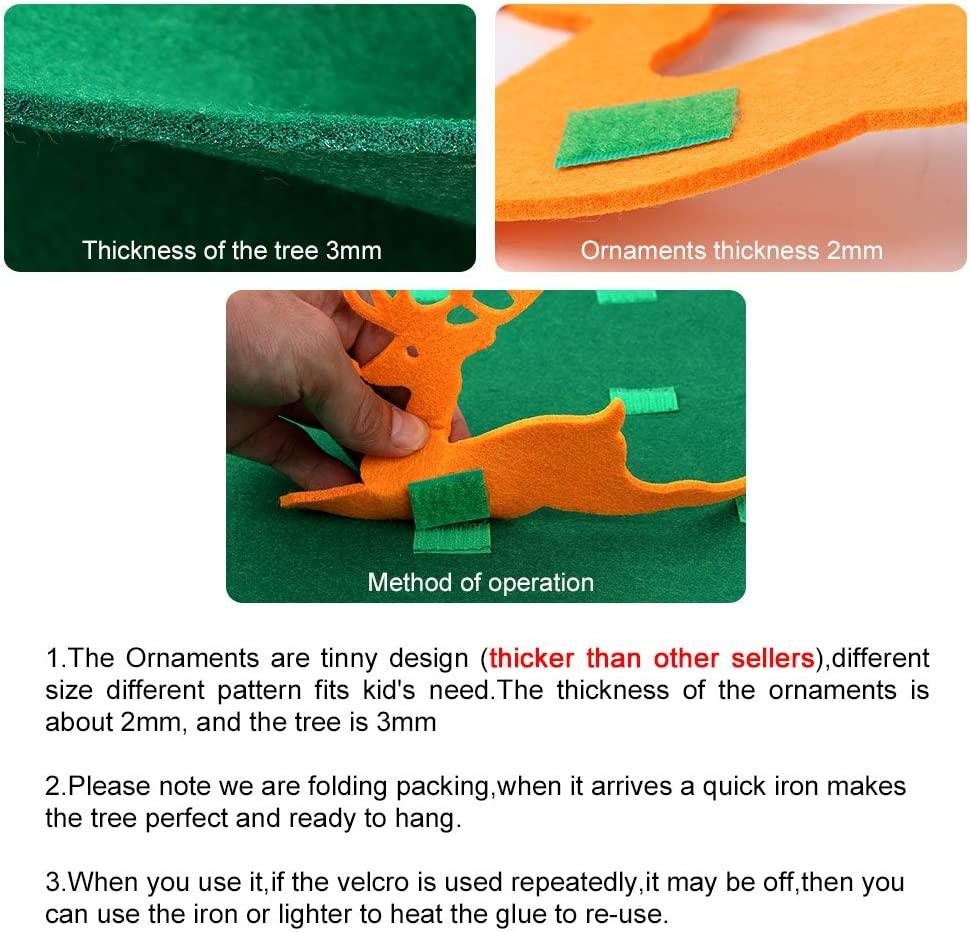 Thickness of the tree 3mm

Ornaments thickness 2mm

Method of operation

1.The Ornaments are tinny design (thicker than other sellers),different size different pattern fits kid's need.The thickness of the ornaments is about 2mm, and the tree is 3mm

2.Please note we are folding packing,when it arrives a quick iron makes the tree perfect and ready to hang.

3.When you use it,if the velcro is used repeatedly,it may be off,then you can use the iron or lighter to heat the glue to re-use.