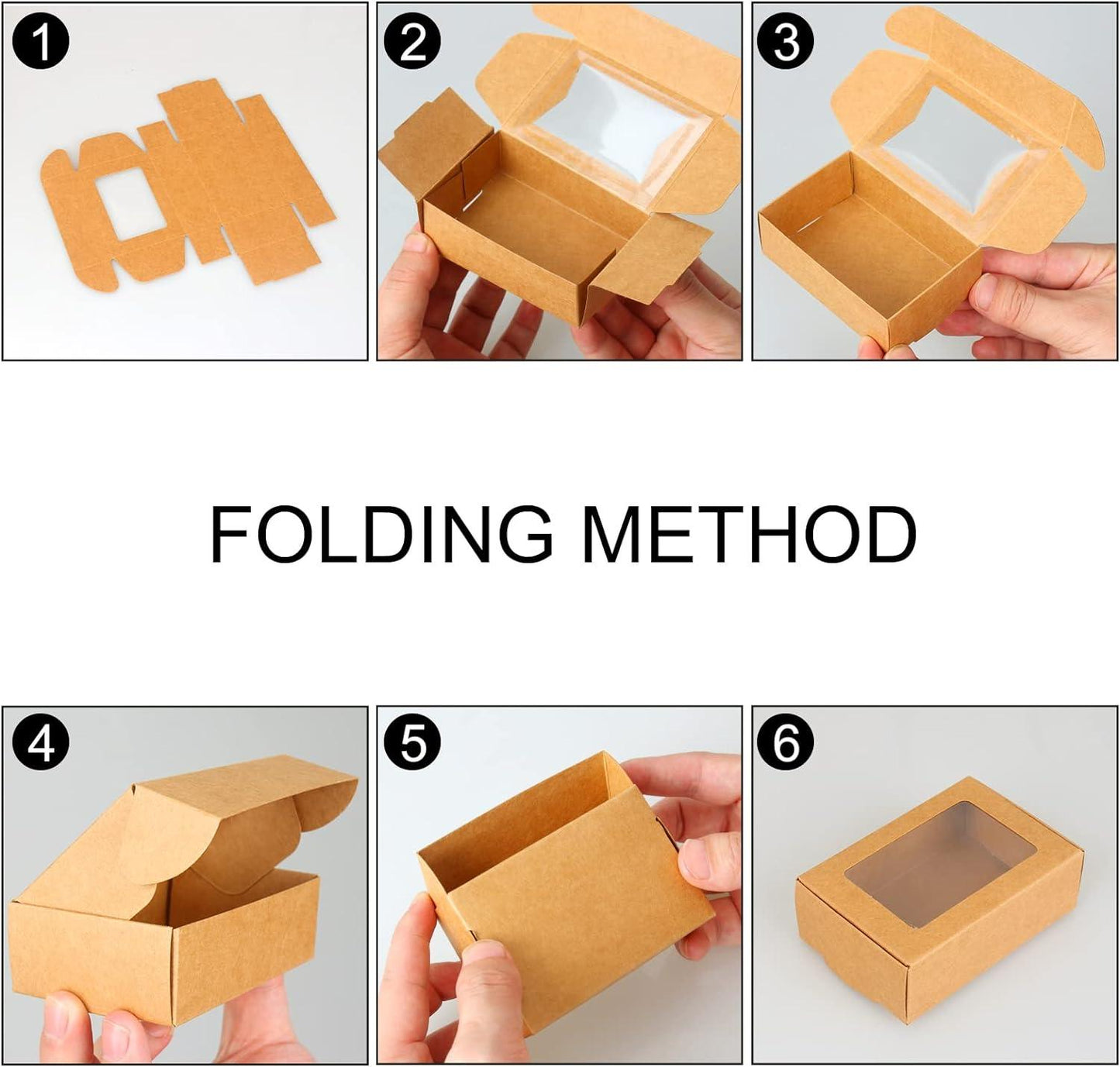 1
2
3

FOLDING METHOD

4
5
6