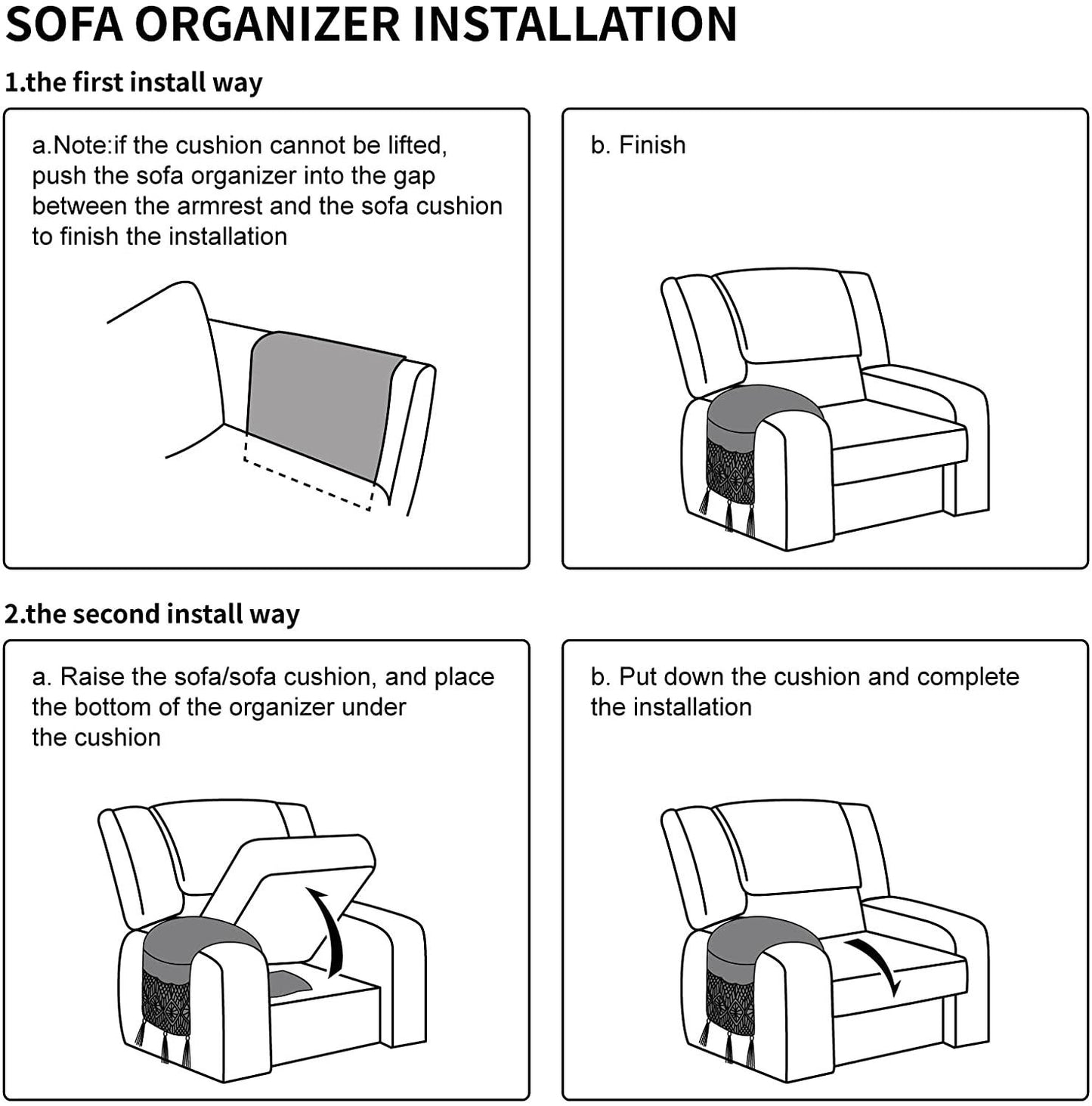 SOFA ORGANIZER INSTALLATION

1.the first install way

a.Note:if the cushion cannot be lifted, push the sofa organizer into the gap between the armrest and the sofa cushion to finish the installation

b. Finish

2.the second install way

a. Raise the sofa/sofa cushion, and place the bottom of the organizer under the cushion

b. Put down the cushion and complete the installation