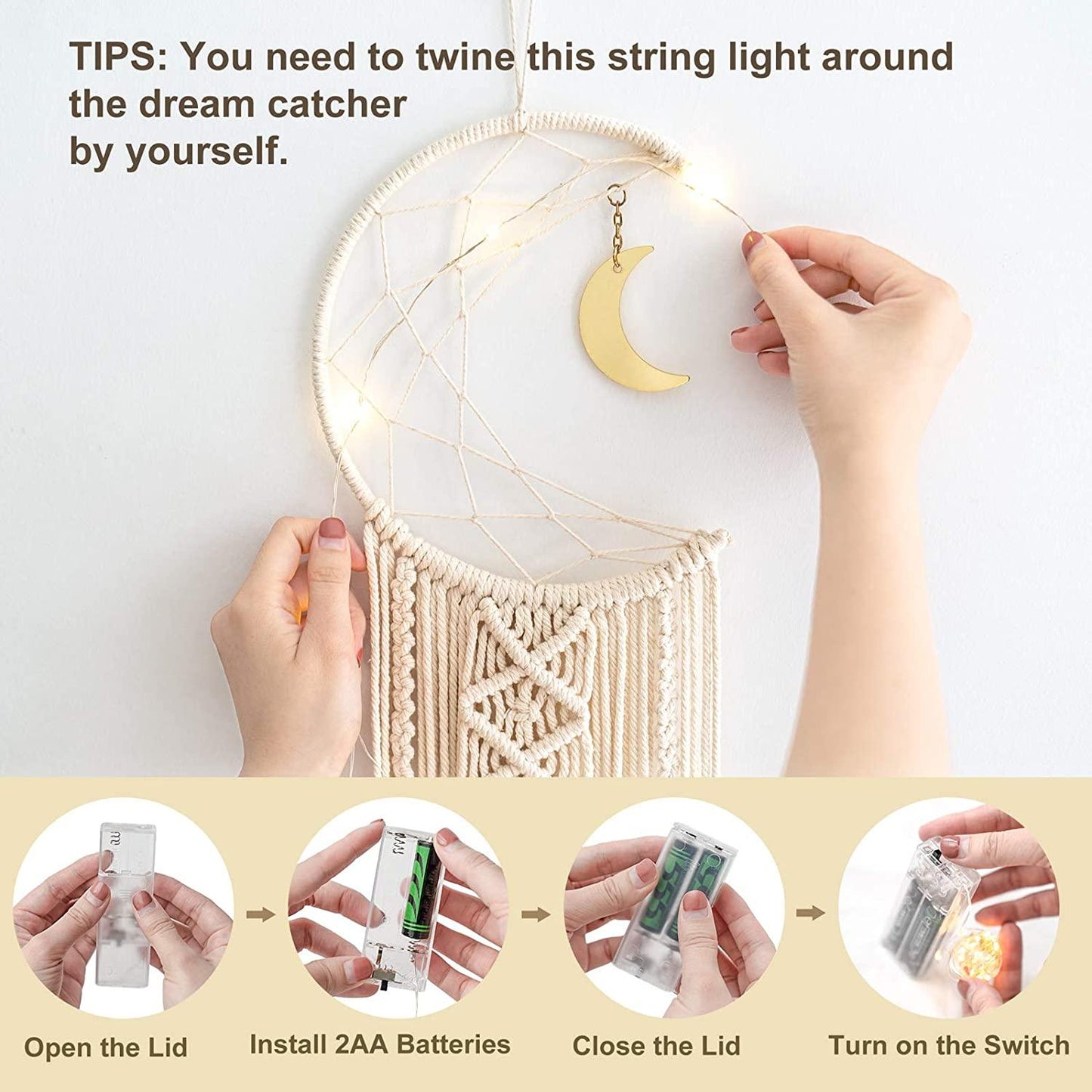 TIPS: You need to twine this string light around the dream catcher
by yourself.

Open the Lid

Install 2AA Batteries

Close the Lid

Turn on the Switch