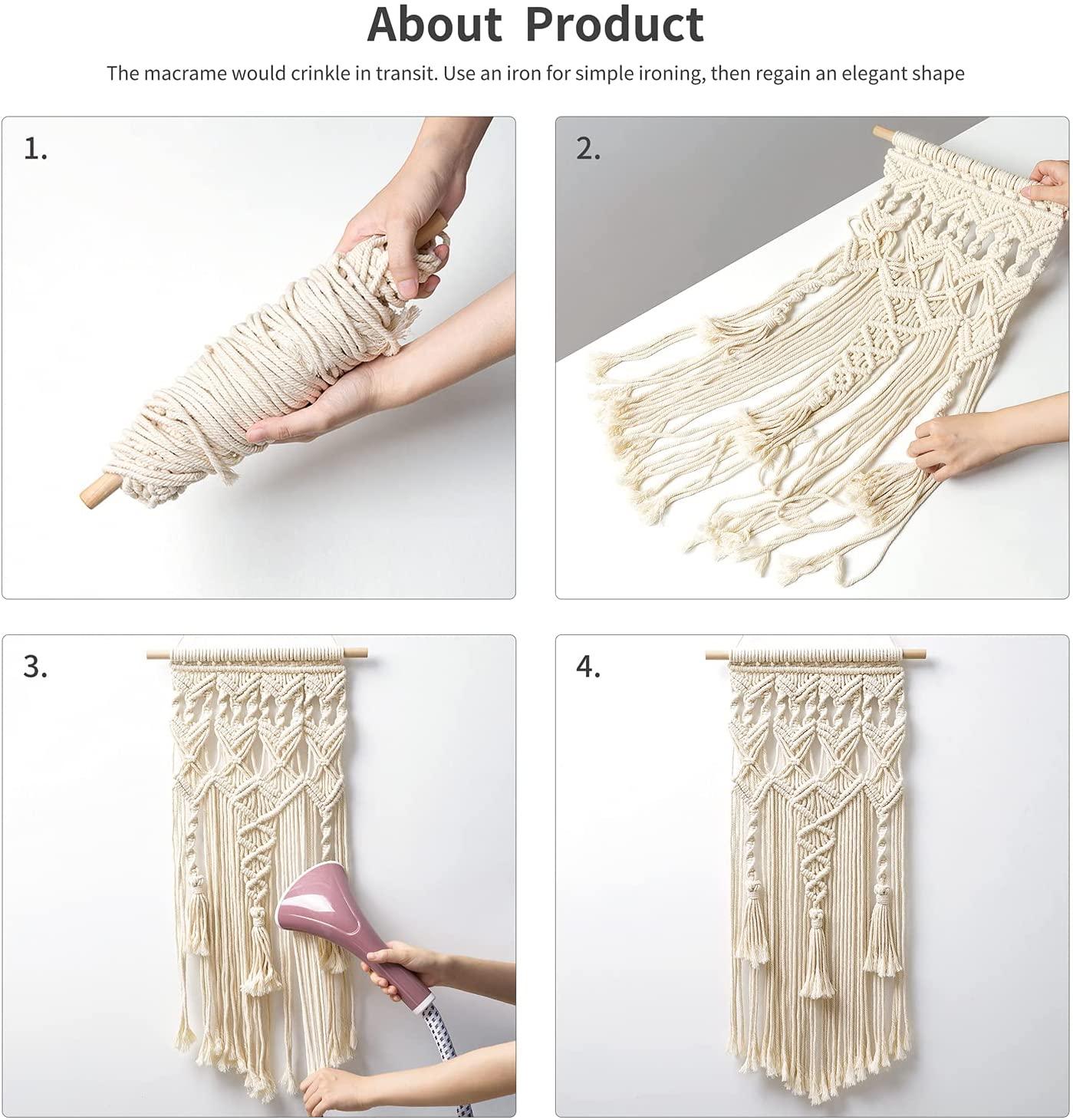 About Product

The macrame would crinkle in transit. Use an iron for simple ironing, then regain an elegant shape

1.

2.

3.

4.