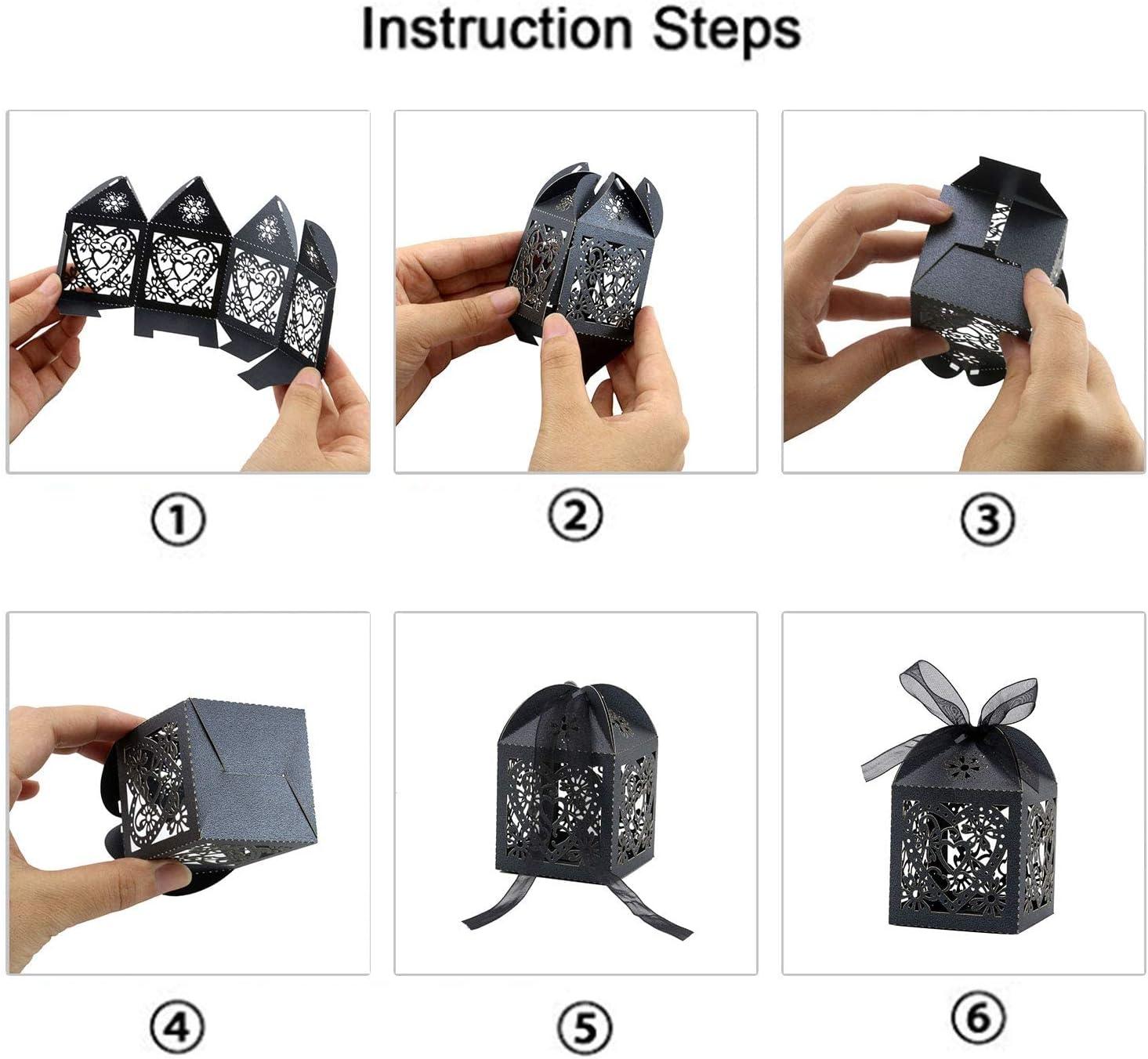 Instruction Steps

①

②

③

④

⑤

⑥