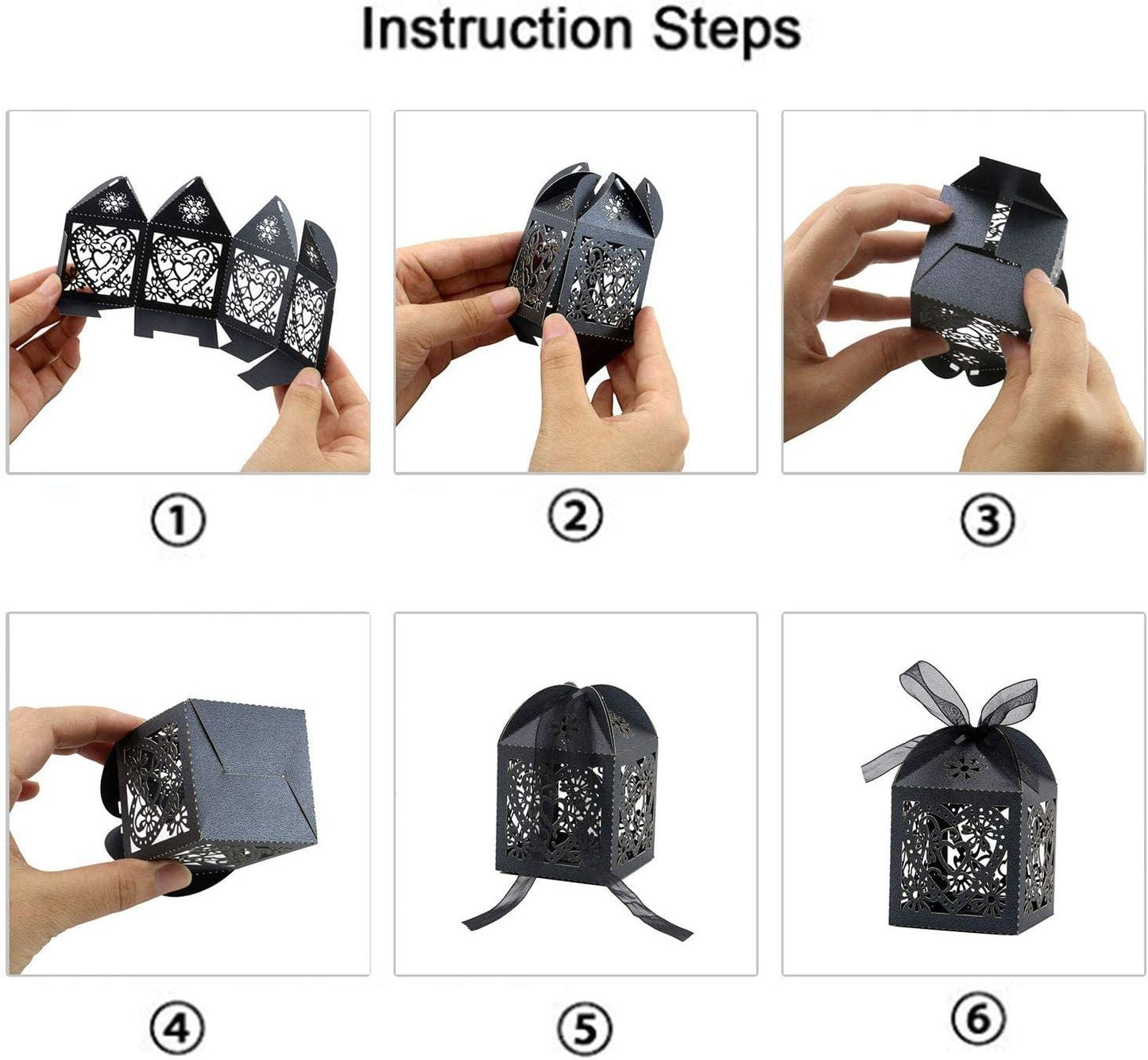 Instruction Steps

①

②

③

④

⑤

⑥