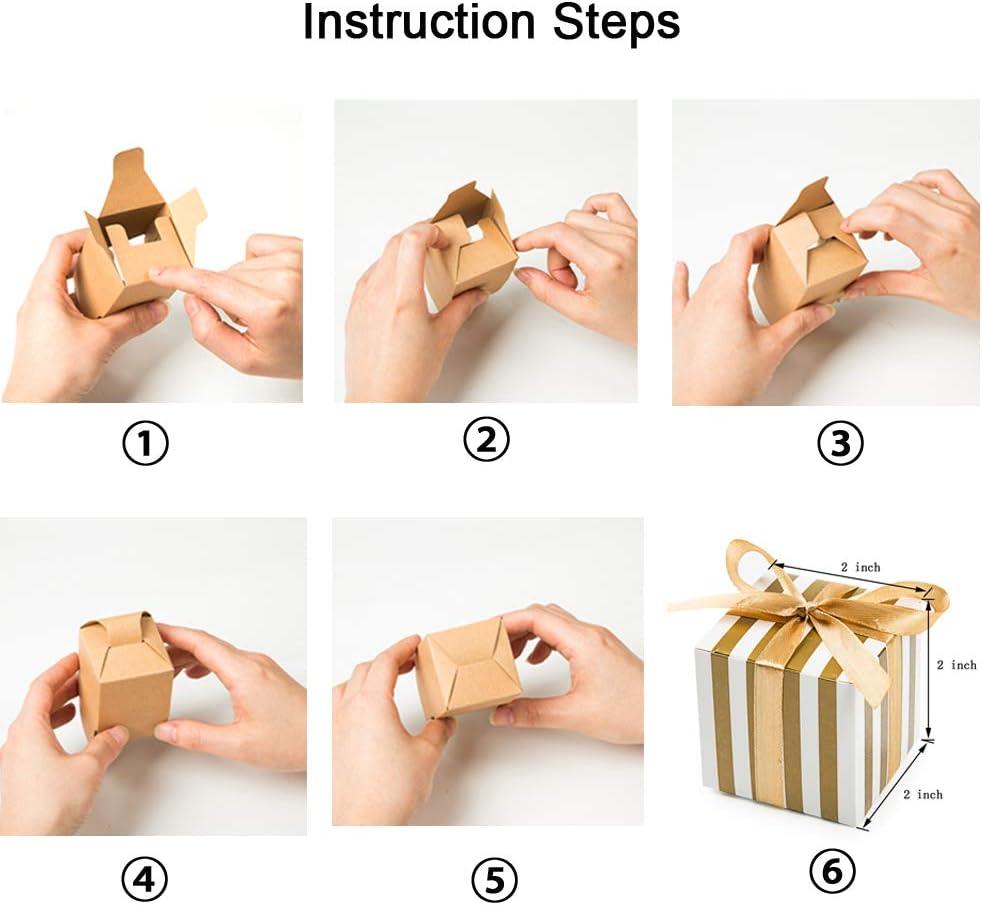 Instruction Steps

①

②

③

④

⑤

2 inch

2 inch

2 inch

⑥