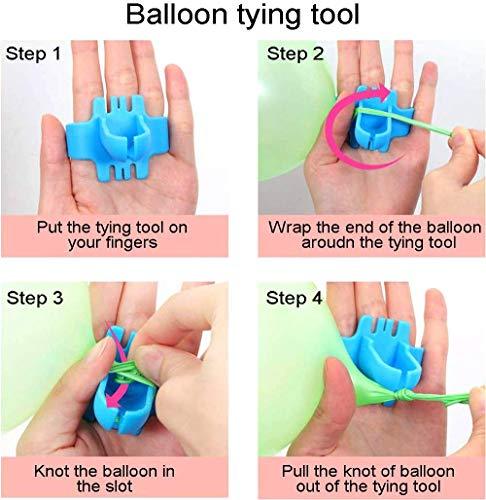 Balloon tying tool

Step 1

Put the tying tool on your fingers

Step 2

Wrap the end of the balloon aroudn the tying tool

Step 3

Knot the balloon in the slot

Step 4

Pull the knot of balloon out of the tying tool