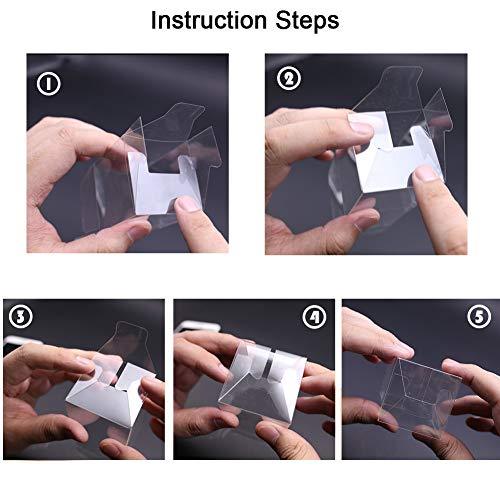 Instruction Steps

1

2

3

4

5