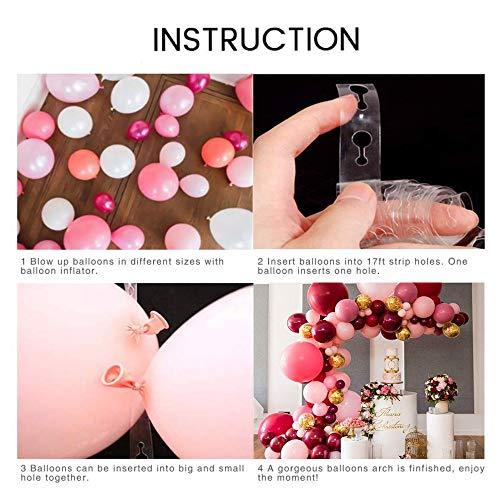 INSTRUCTION

1 Blow up balloons in different sizes with balloon inflator.

2 Insert balloons into 17ft strip holes. One balloon inserts one hole.

3 Balloons can be inserted into big and small hole together.

4 A gorgeous balloons arch is finfished, enjoy the moment!