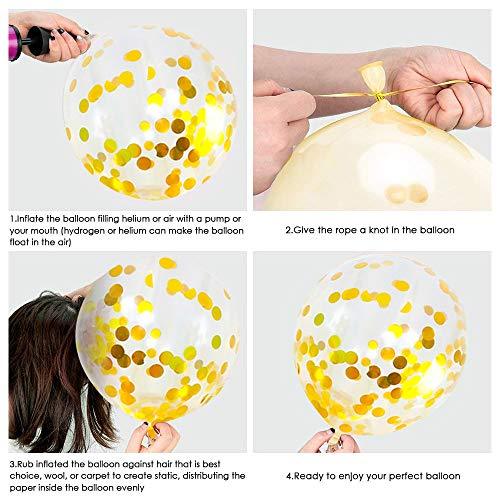 1.Inflate the balloon filling helium or air with a pump or your mouth (hydrogen or helium can make the balloon float in the air)

2.Give the rope a knot in the balloon

3.Rub inflated the balloon against hair that is best choice, wool, or carpet to create static, distributing the paper inside the balloon evenly

4.Ready to enjoy your perfect balloon