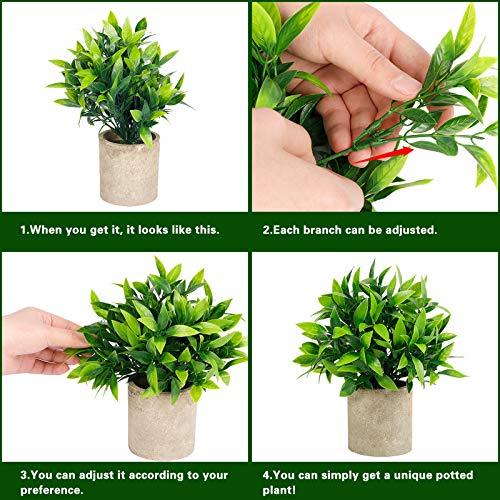 1.When you get it, it looks like this.

2.Each branch can be adjusted.

3.You can adjust it according to your preference.

4.You can simply get a unique potted plant!