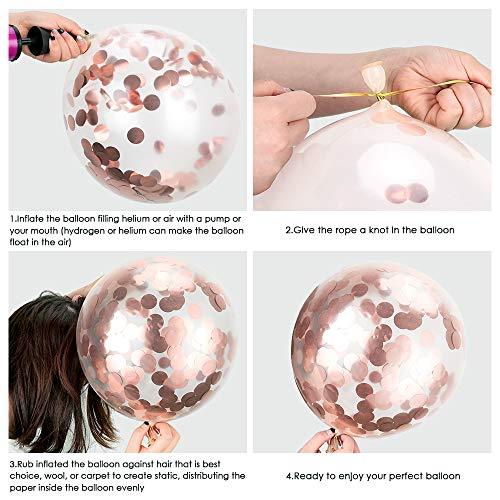 1.Inflate the balloon filling helium or air with a pump or your mouth (hydrogen or helium can make the balloon float in the air)

2.Give the rope a knot in the balloon

3.Rub inflated the balloon against hair that is best choice, wool, or carpet to create static, distributing the paper inside the balloon evenly

4.Ready to enjoy your perfect balloon