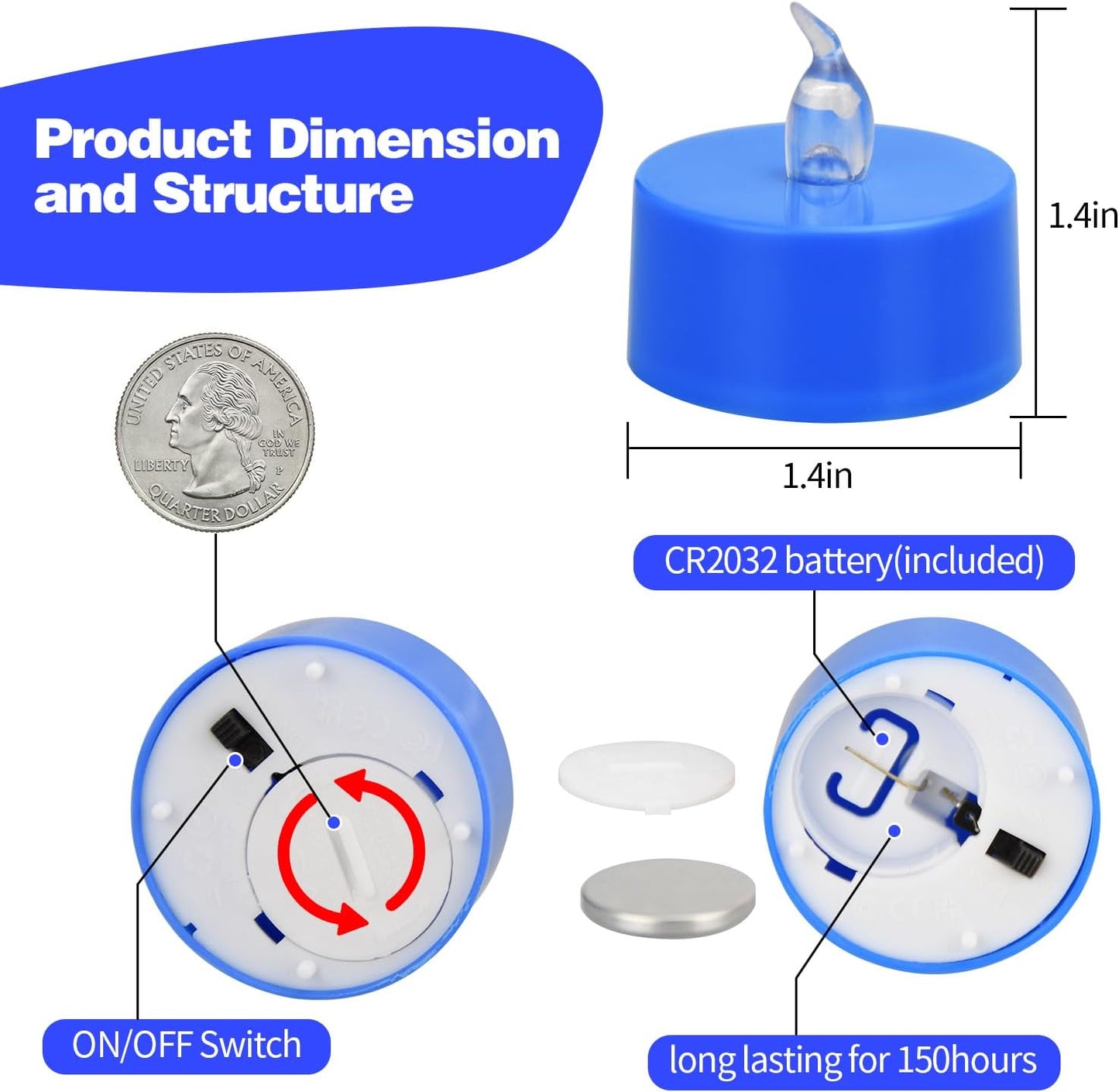 Product Dimension and Structure

1.4in

1.4in

UNITED STATES OF AMERICA
LIBERTY
IN GOD WE TRUST
P
QUARTER DOLLAR

CR2032 battery(included)

ON/OFF Switch

long lasting for 150hours